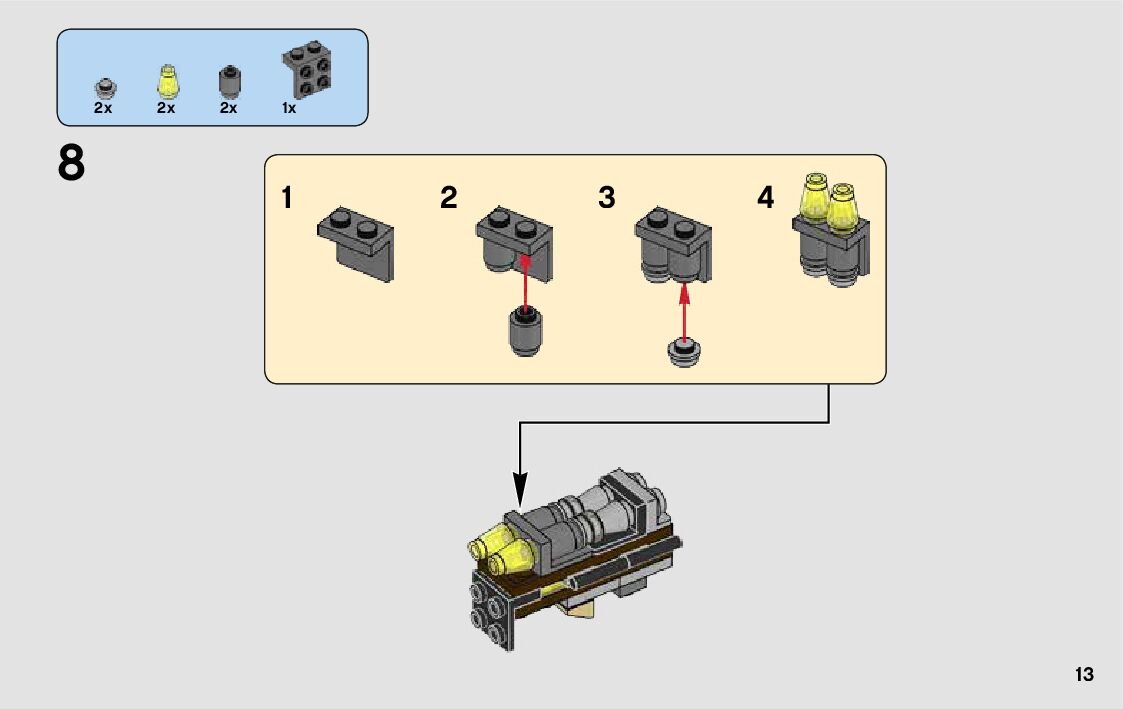 2x 2x 2x 1x

8

1 2 3 4

13