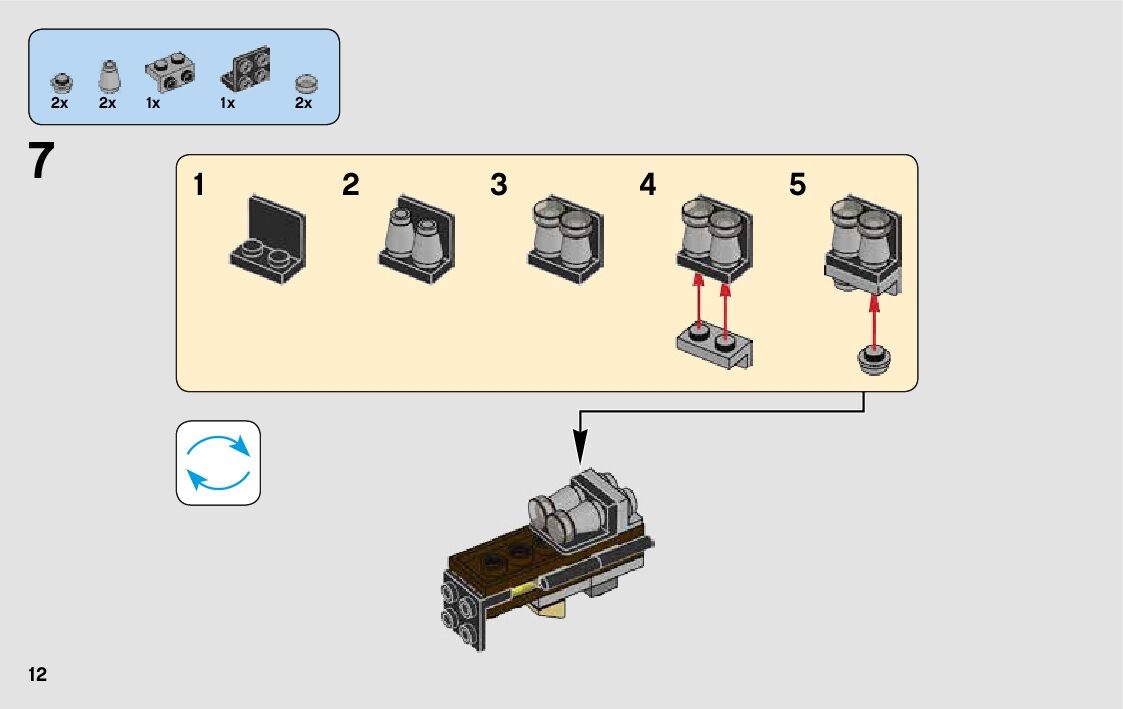 2x 2x 1x 1x 2x

7

1 2 3 4 5

12