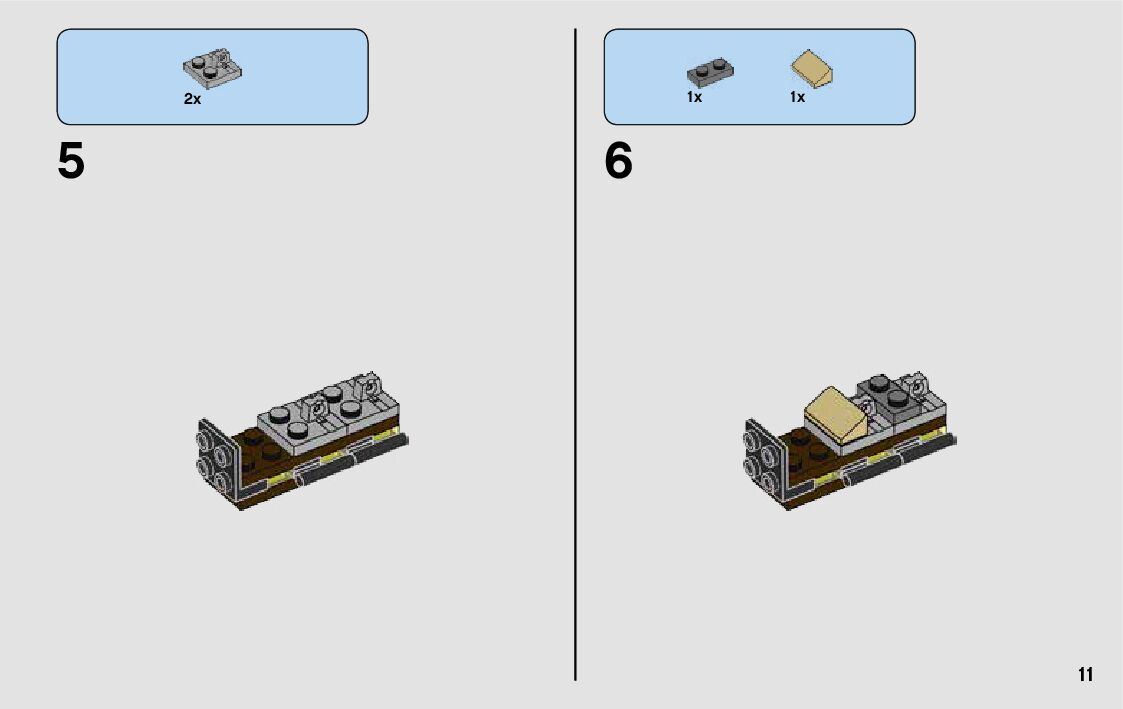 2x

5

1x 1x

6

11