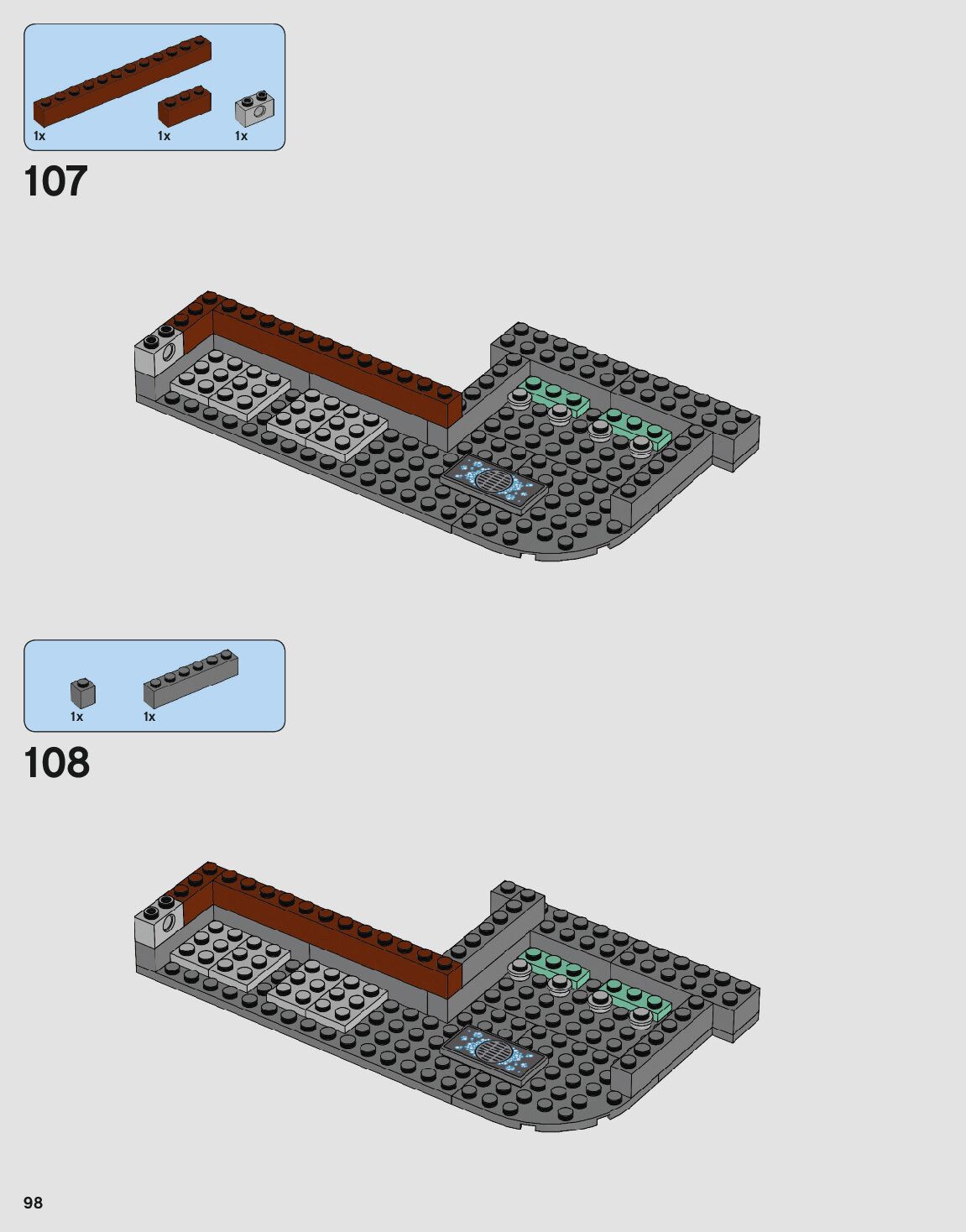 1x 1x 1x

107

1x 1x

108

98