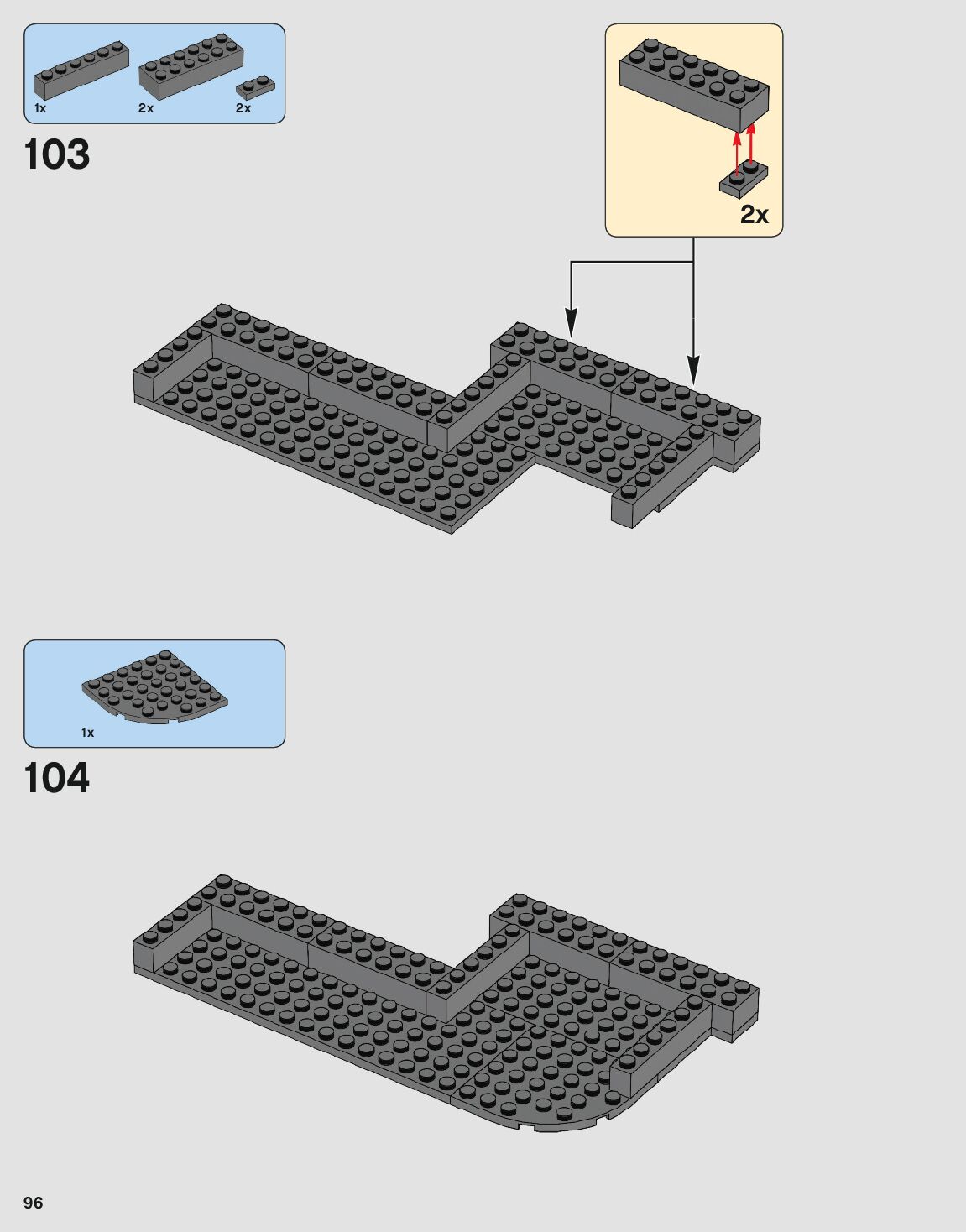 1x
2x
2x

103

2x

1x

104

96