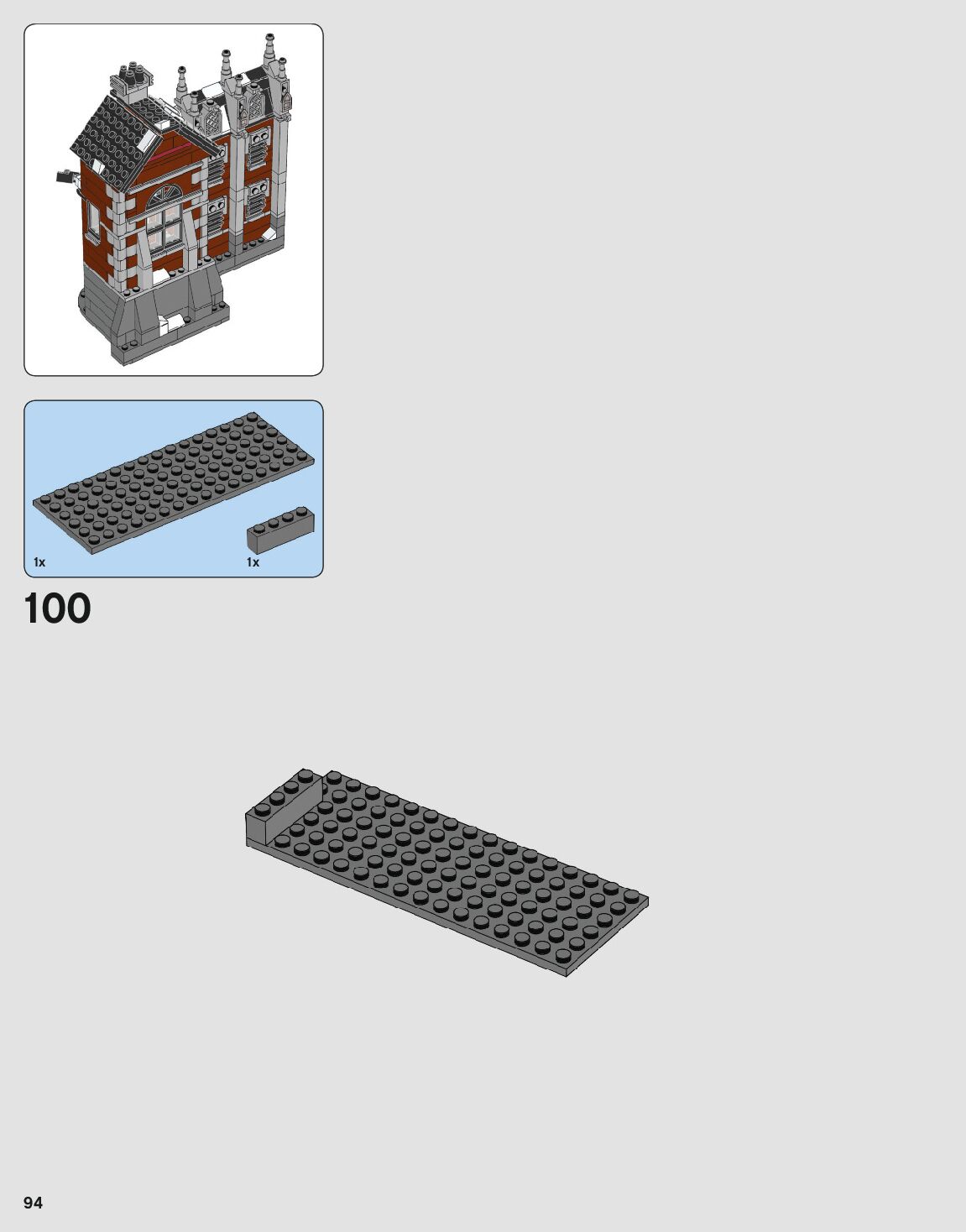 1x
1x

100

94