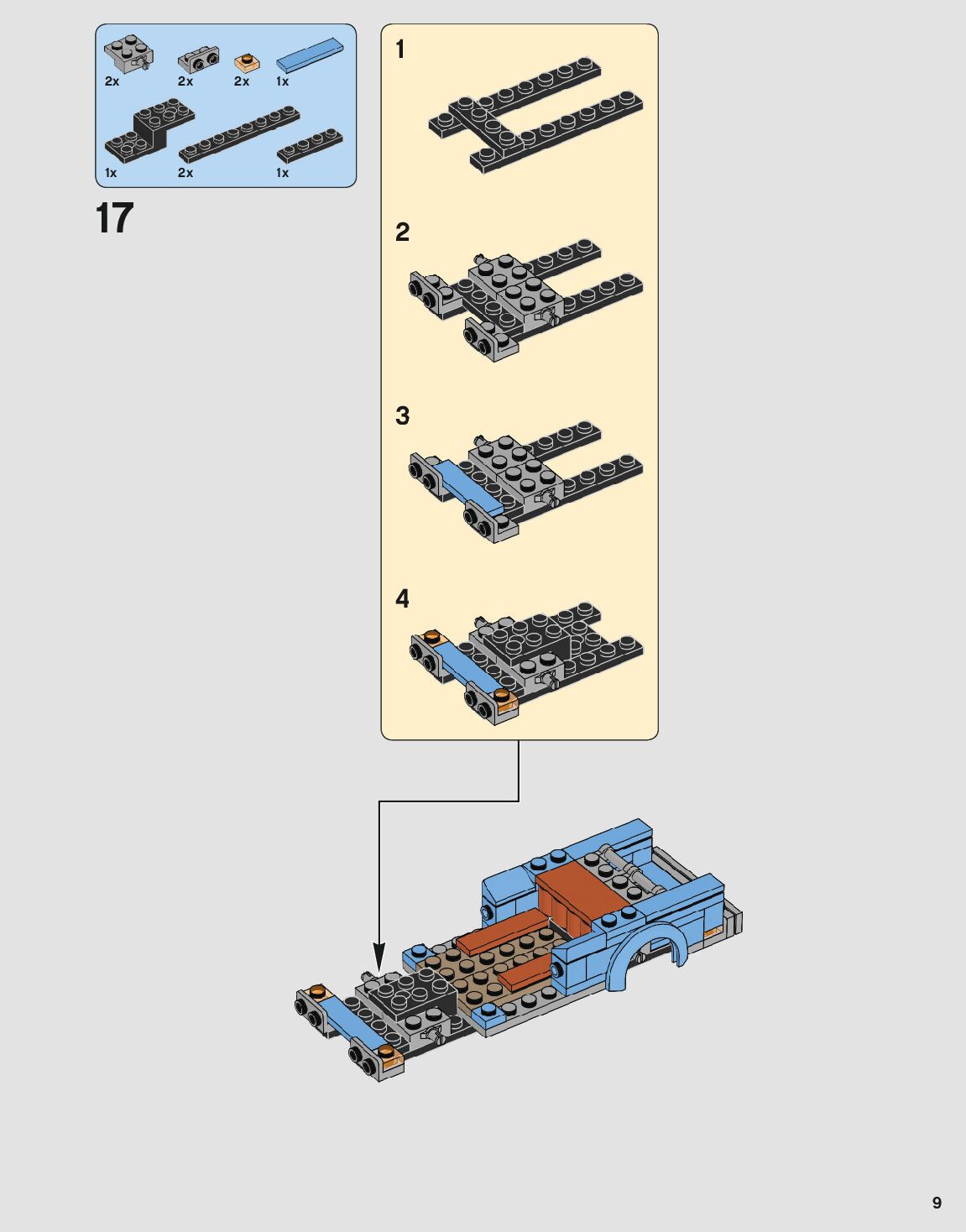 2x 2x 2x 1x

1x 2x 1x

17

1

2

3

4

9