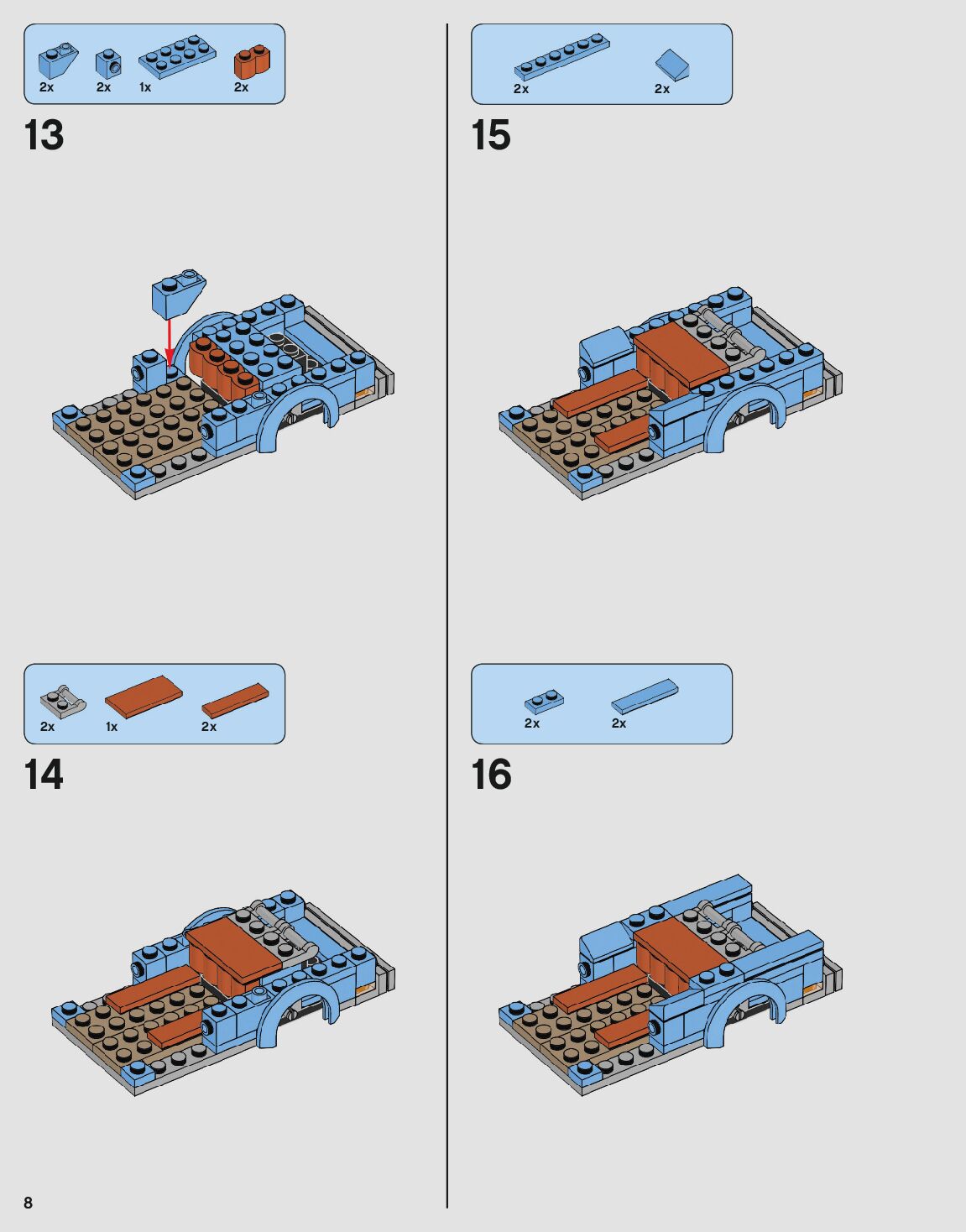 2x 2x 1x 2x

13

2x 1x 2x

14

2x 2x

15

2x 2x

16

8