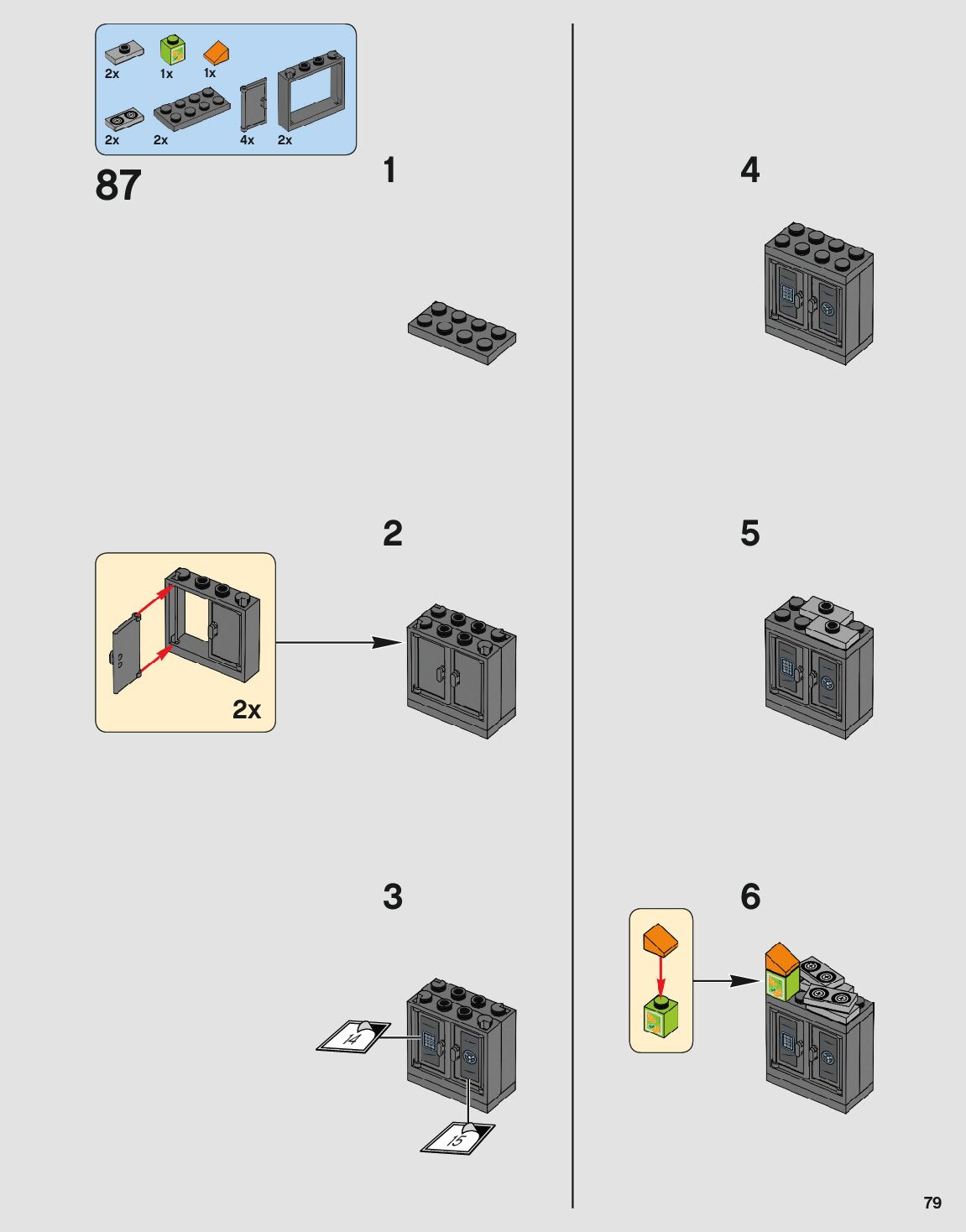 2x 1x 1x

2x 2x 4x 2x

87

1

2

2x

3

14

15

4

5

6

79