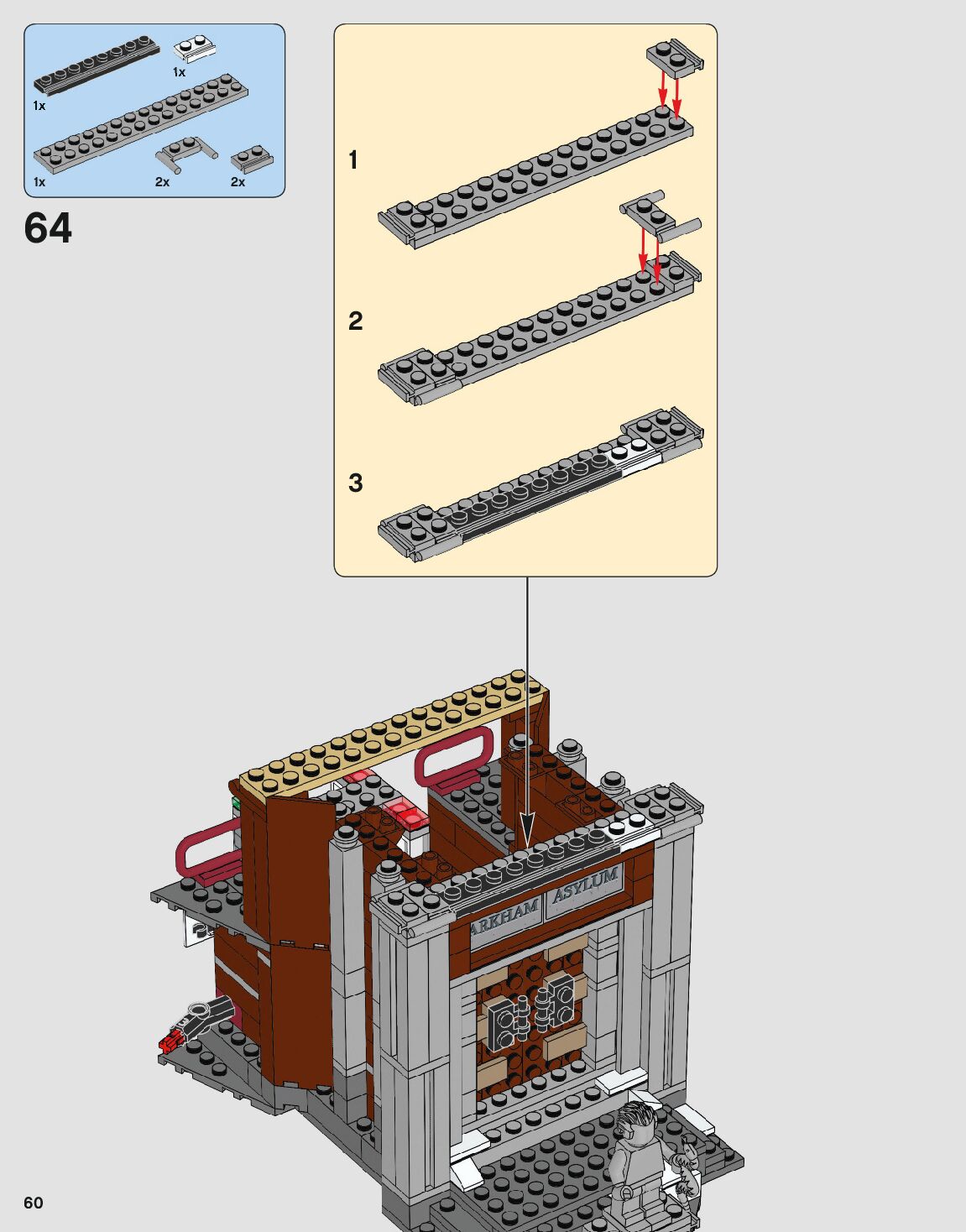 1x
1x
1x
2x
2x

64

1
2
3

ARKHAM ASYLUM

60