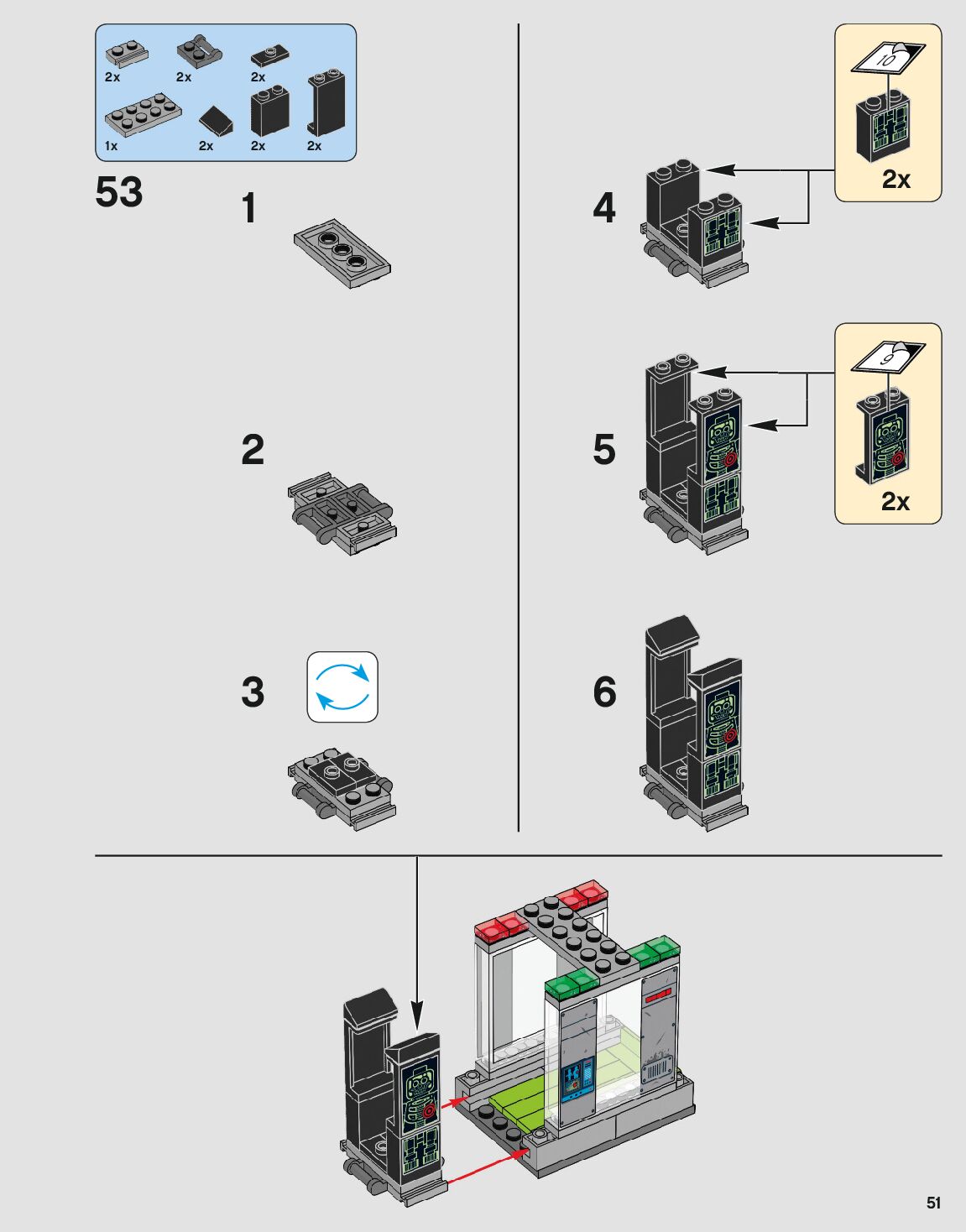 2x 2x 2x
1x 2x 2x 2x

53

1

2

3

4

10

2x

5

9

2x

6

51