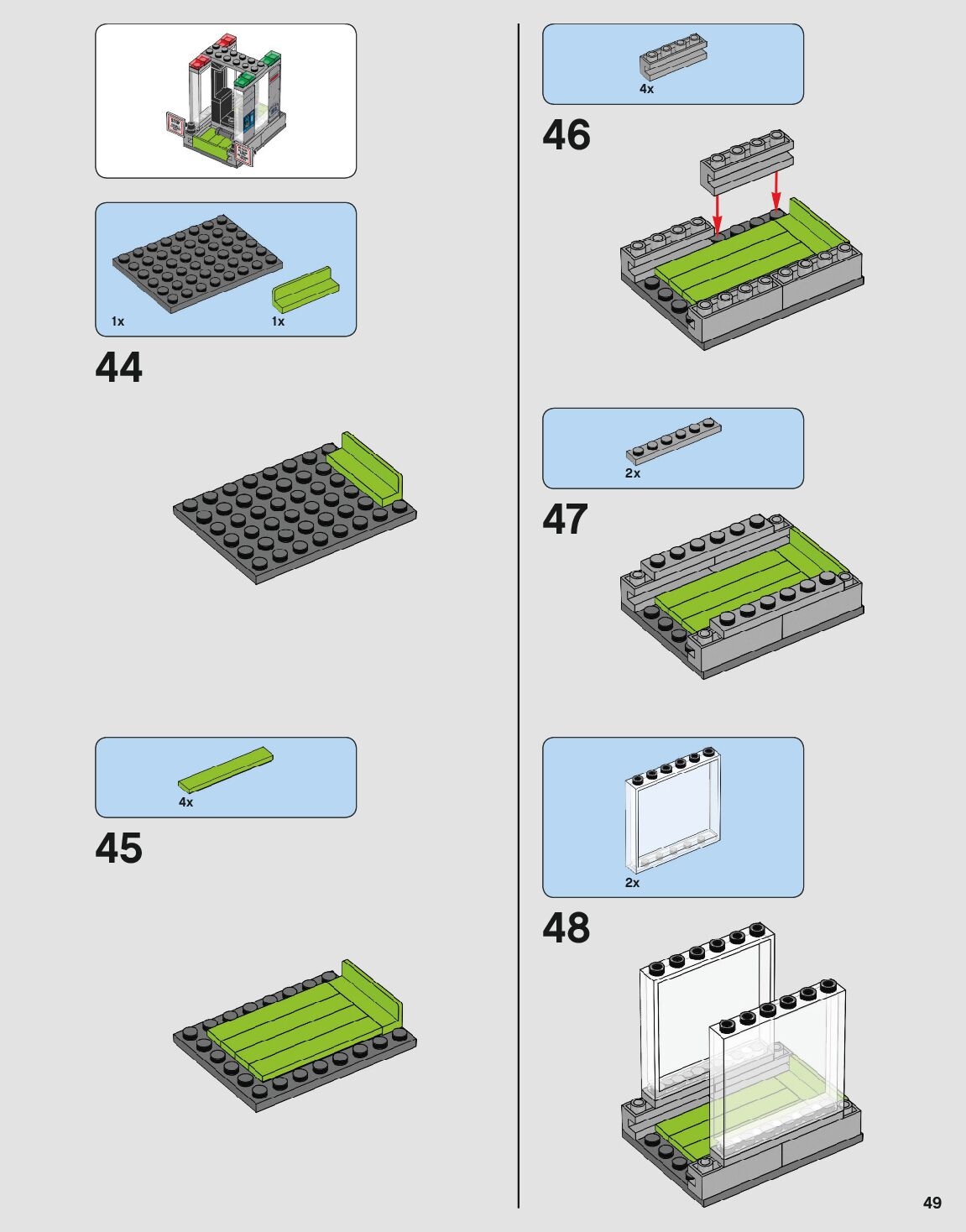 1x
1x
44

4x
45

4x
46

2x
47

2x
48

49