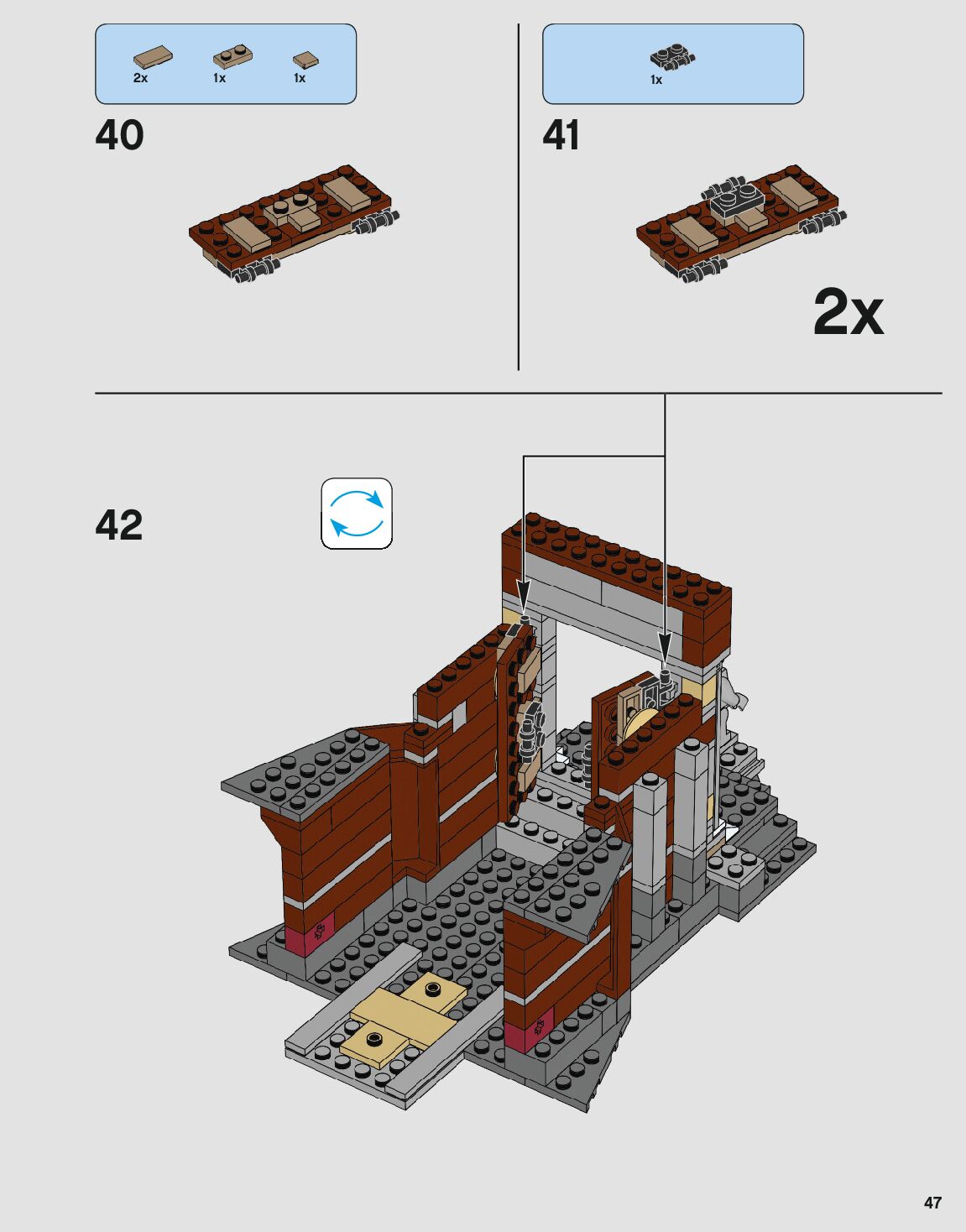 2x 1x 1x

40

1x

41

2x

42

47