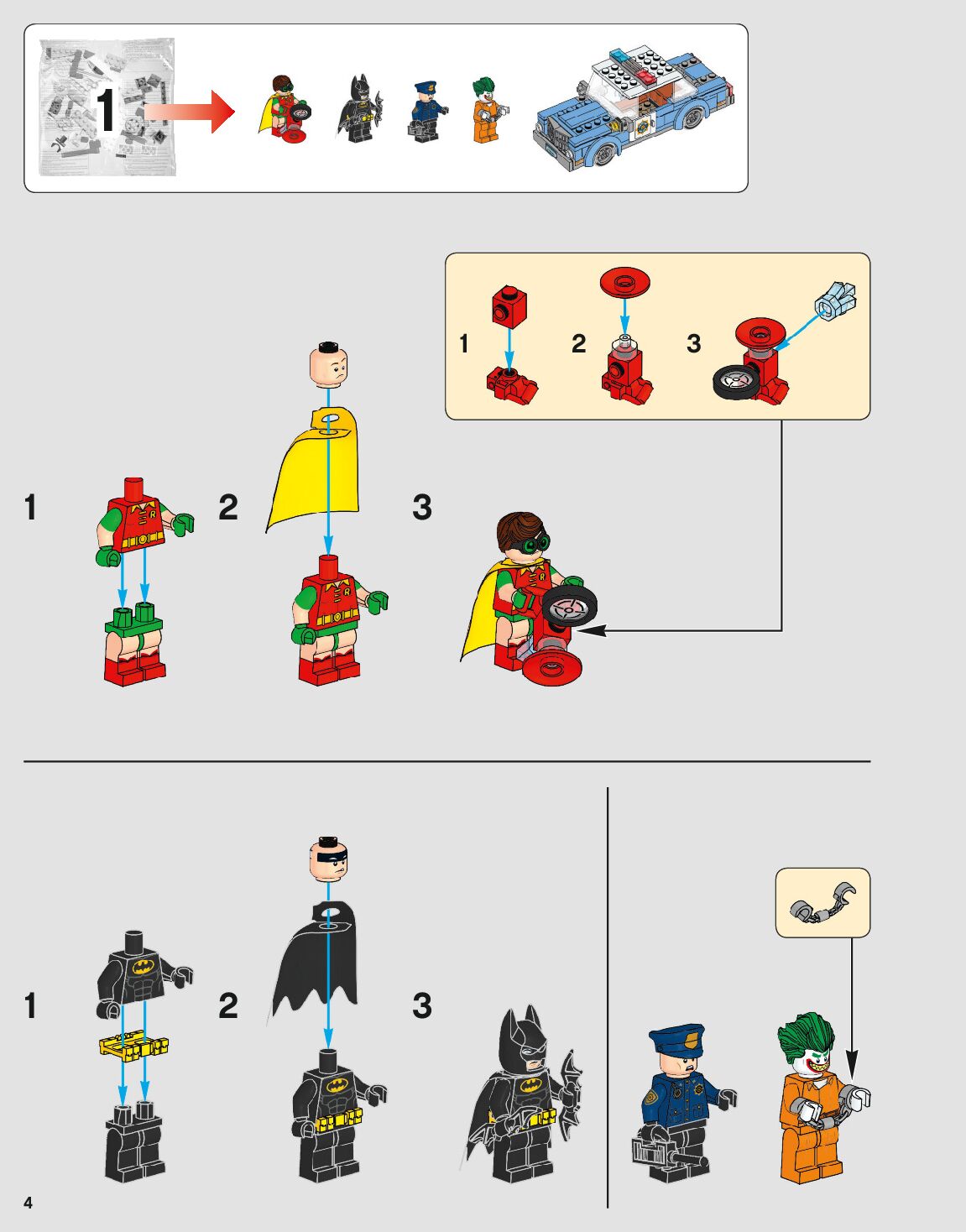 1

1 2 3

1 2 3

1 2 3

4