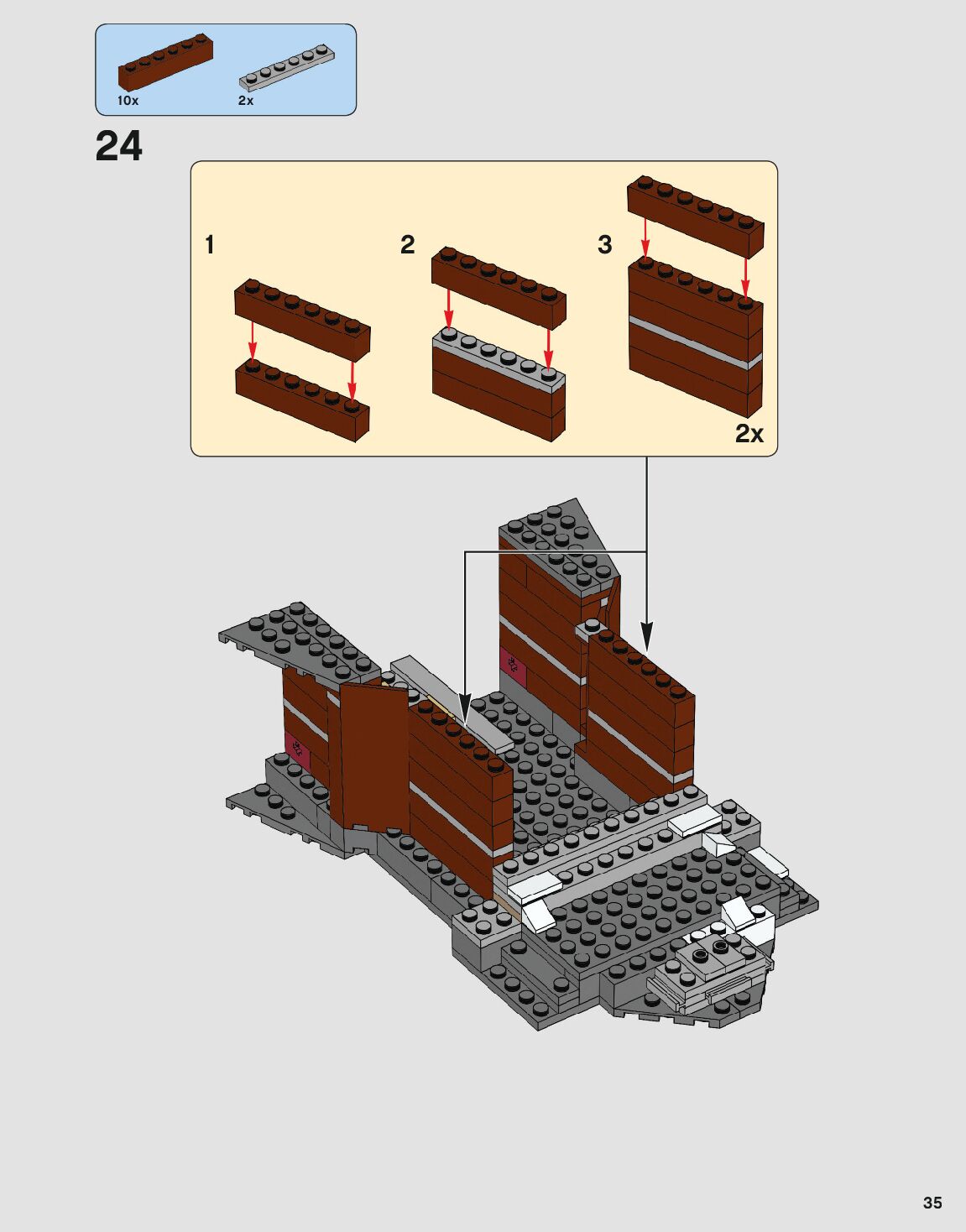 10x
2x

24

1

2

3

2x

35