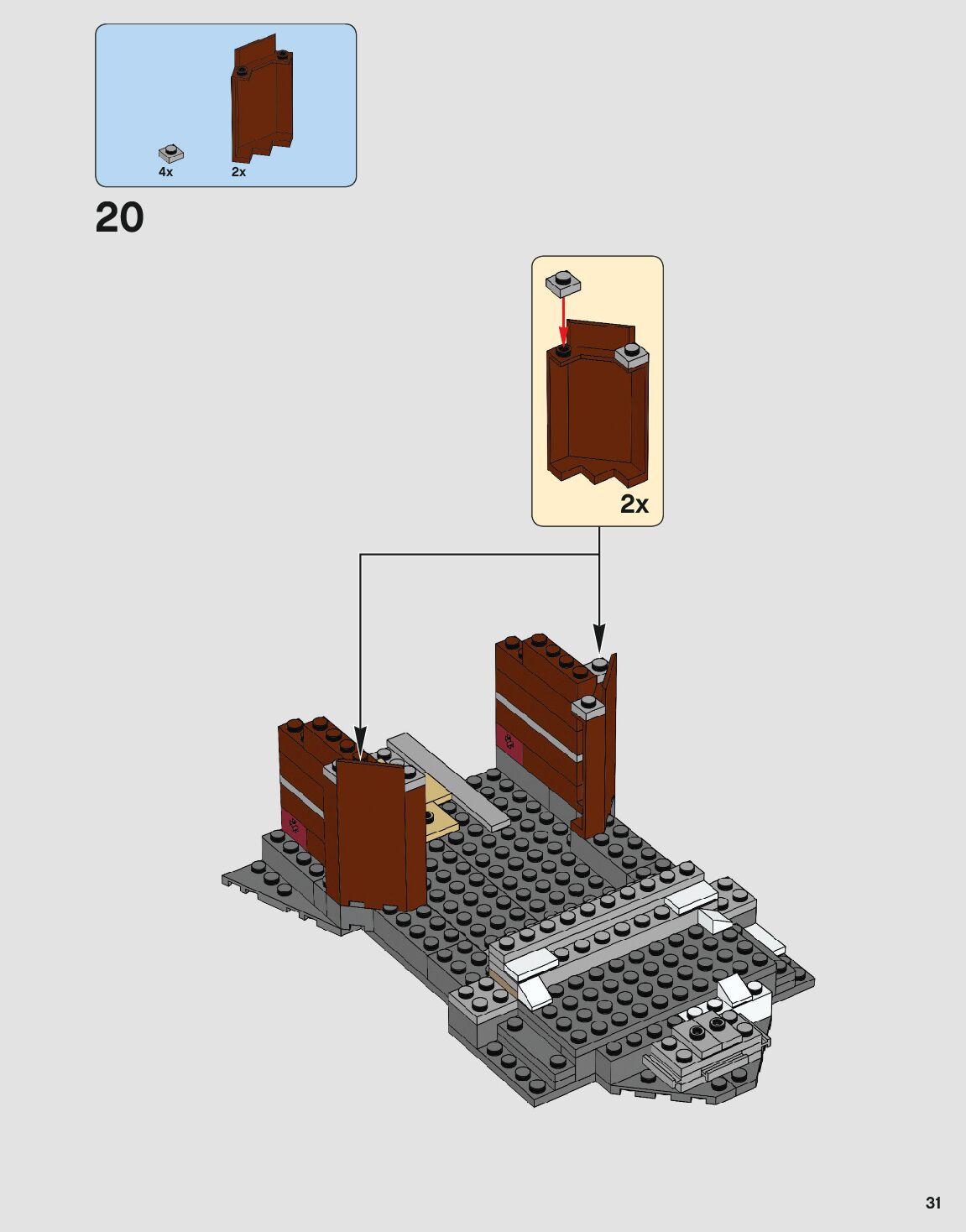 4x
2x

20

2x

31