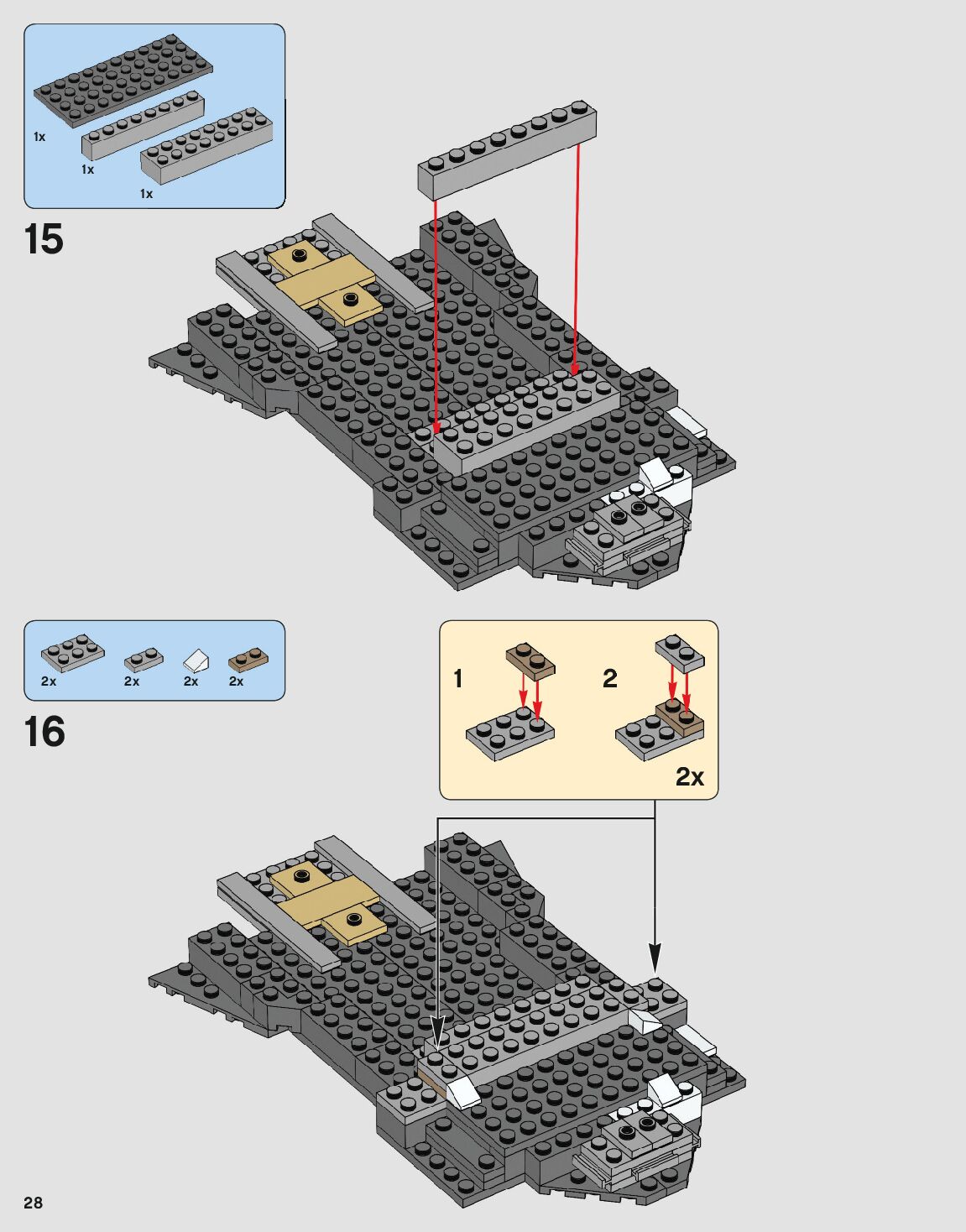 1x
1x
1x

15

2x
2x
2x
2x

16

1

2

2x

28