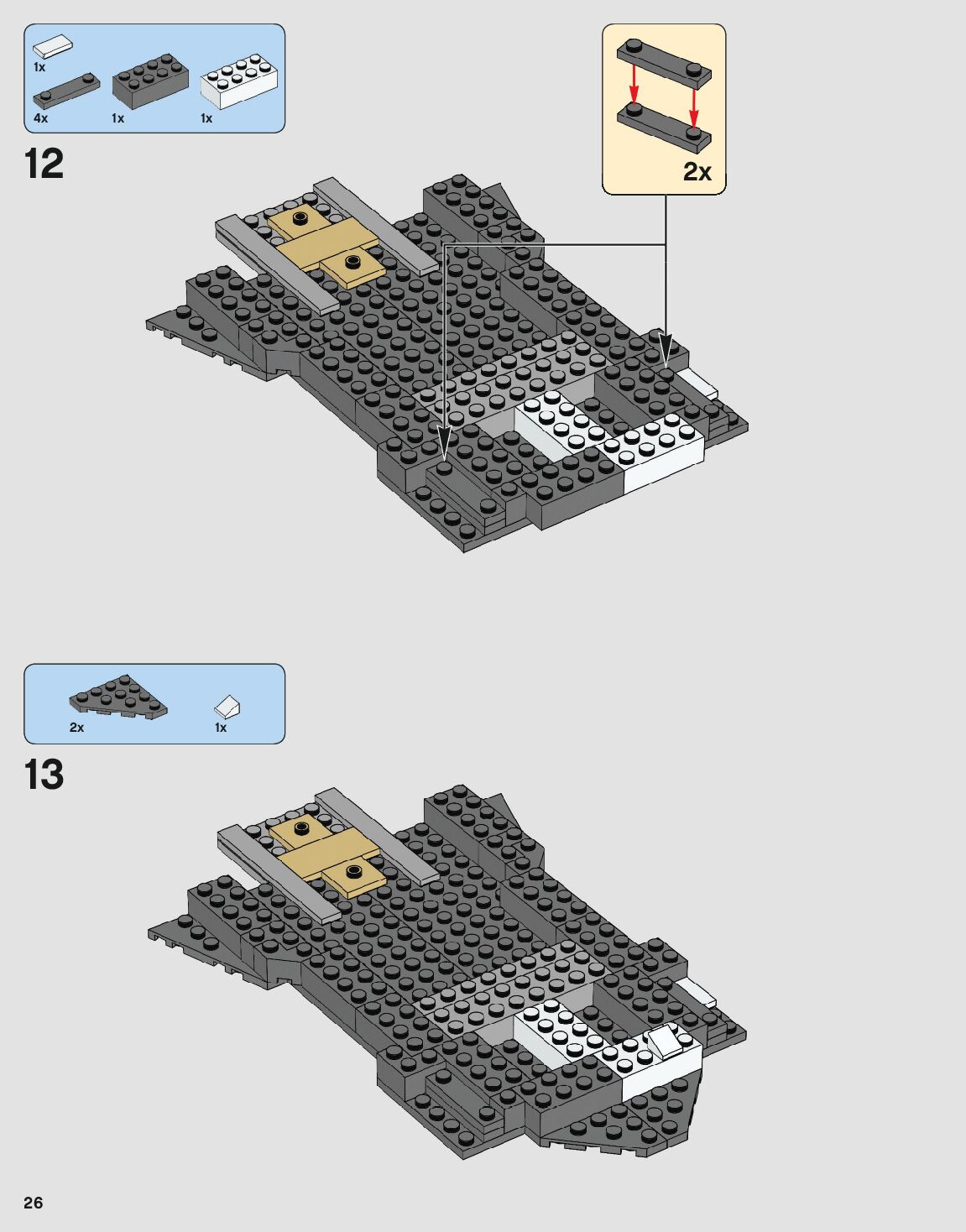 1x
4x
1x
1x

12

2x

2x
1x

13

26