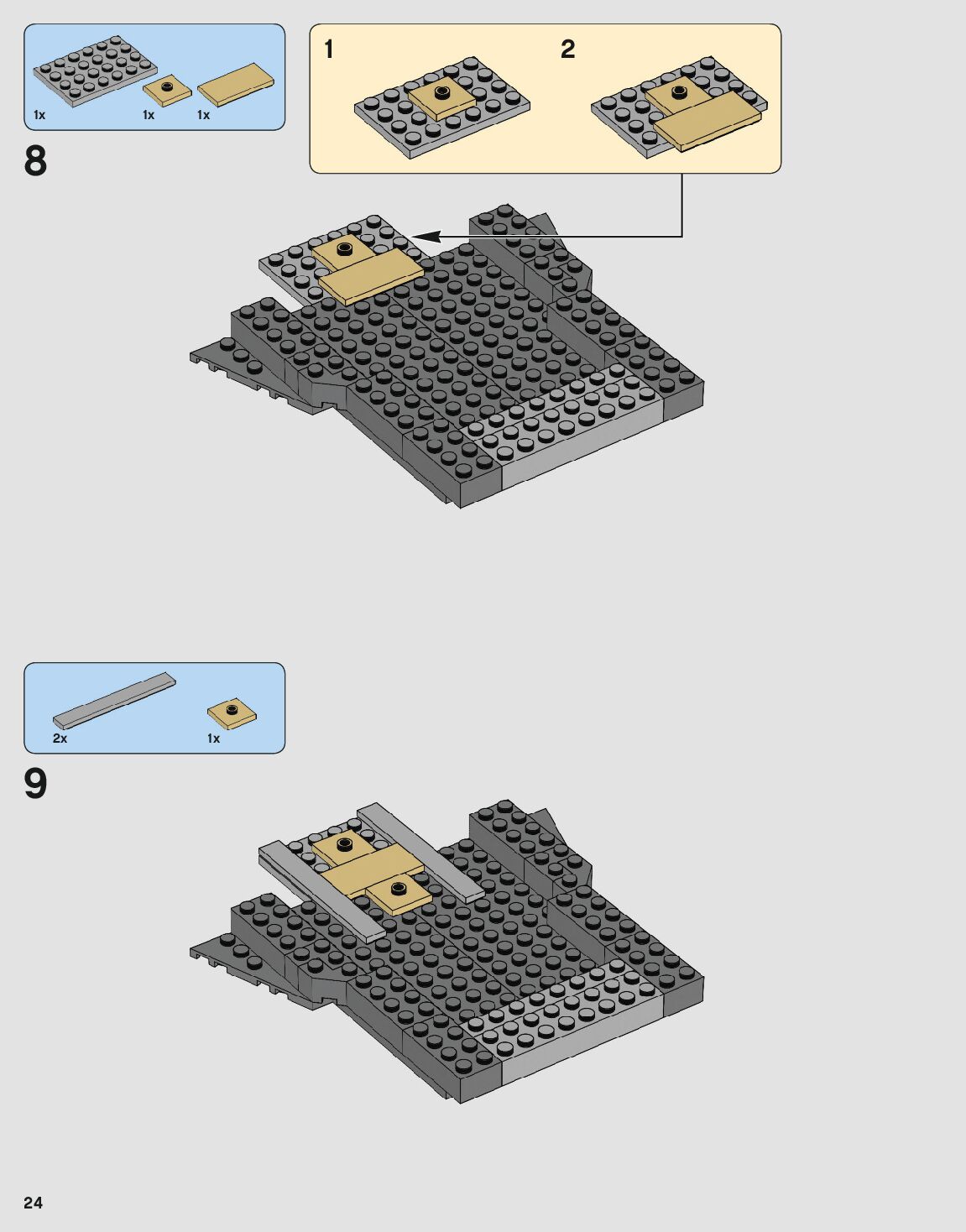 1x
1x
1x

8

1

2

2x
1x

9

24