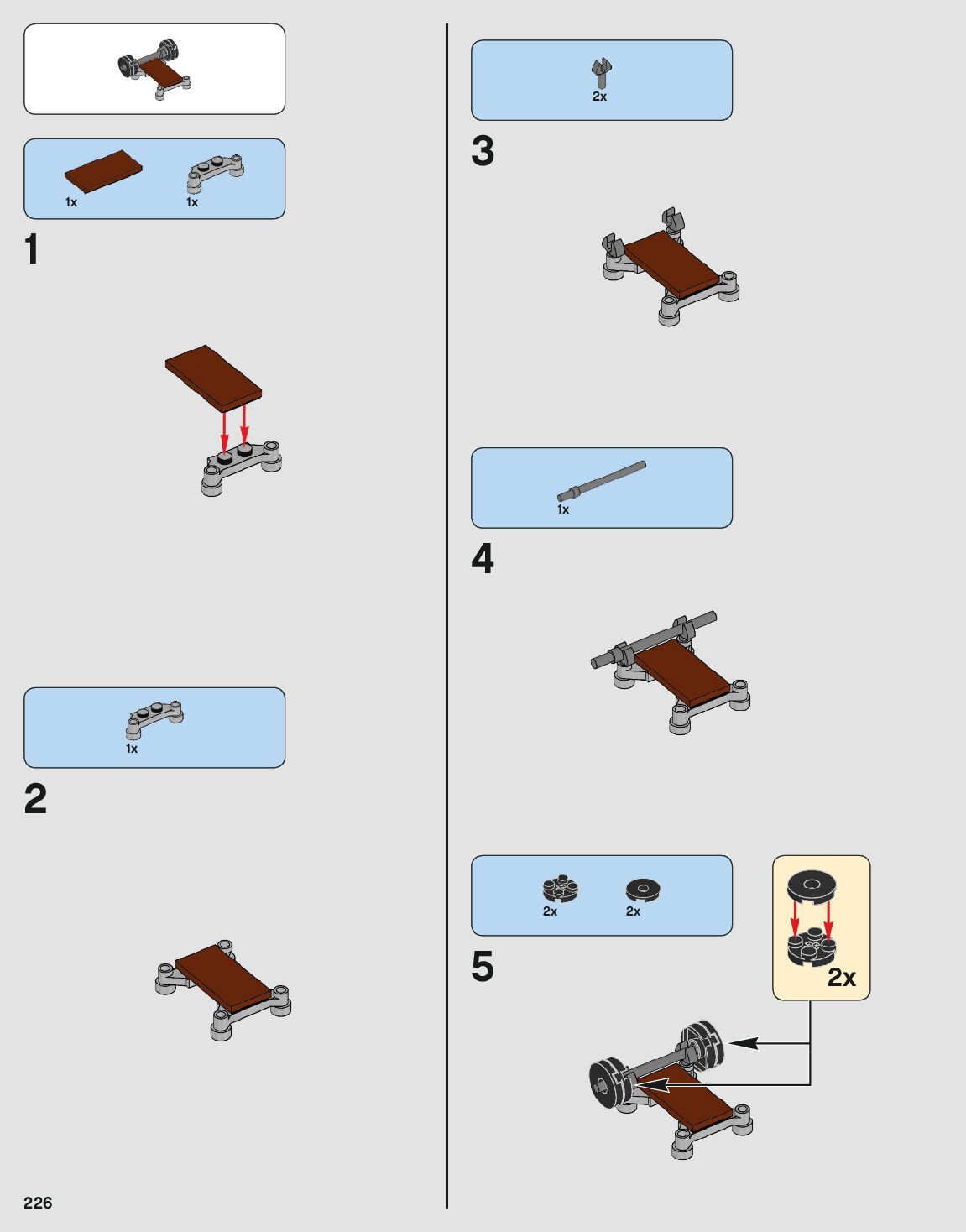 1x 1x

1

1x

2

2x

3

1x

4

2x 2x

5

2x

226