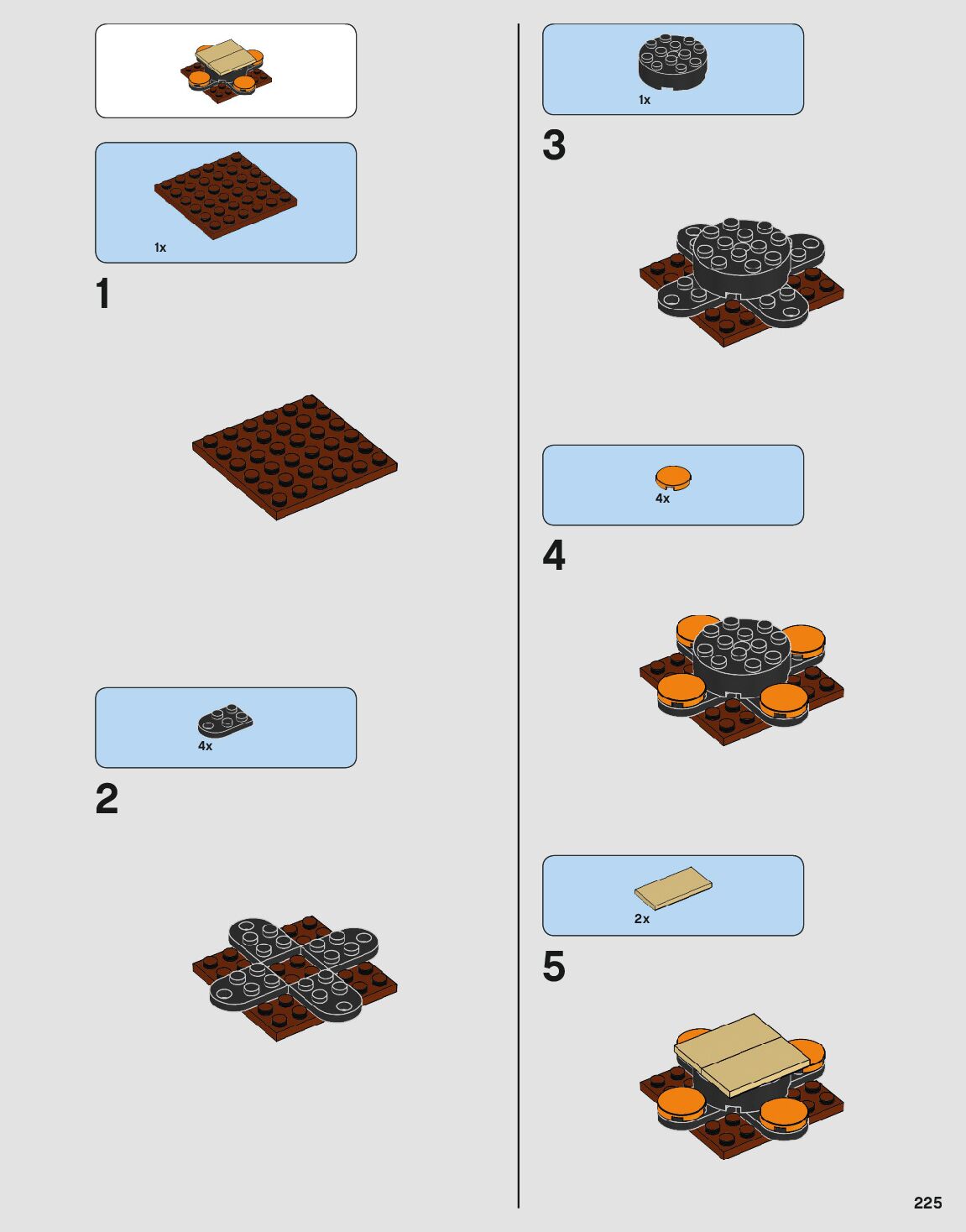 1x

1

4x

2

1x

3

4x

4

2x

5

225