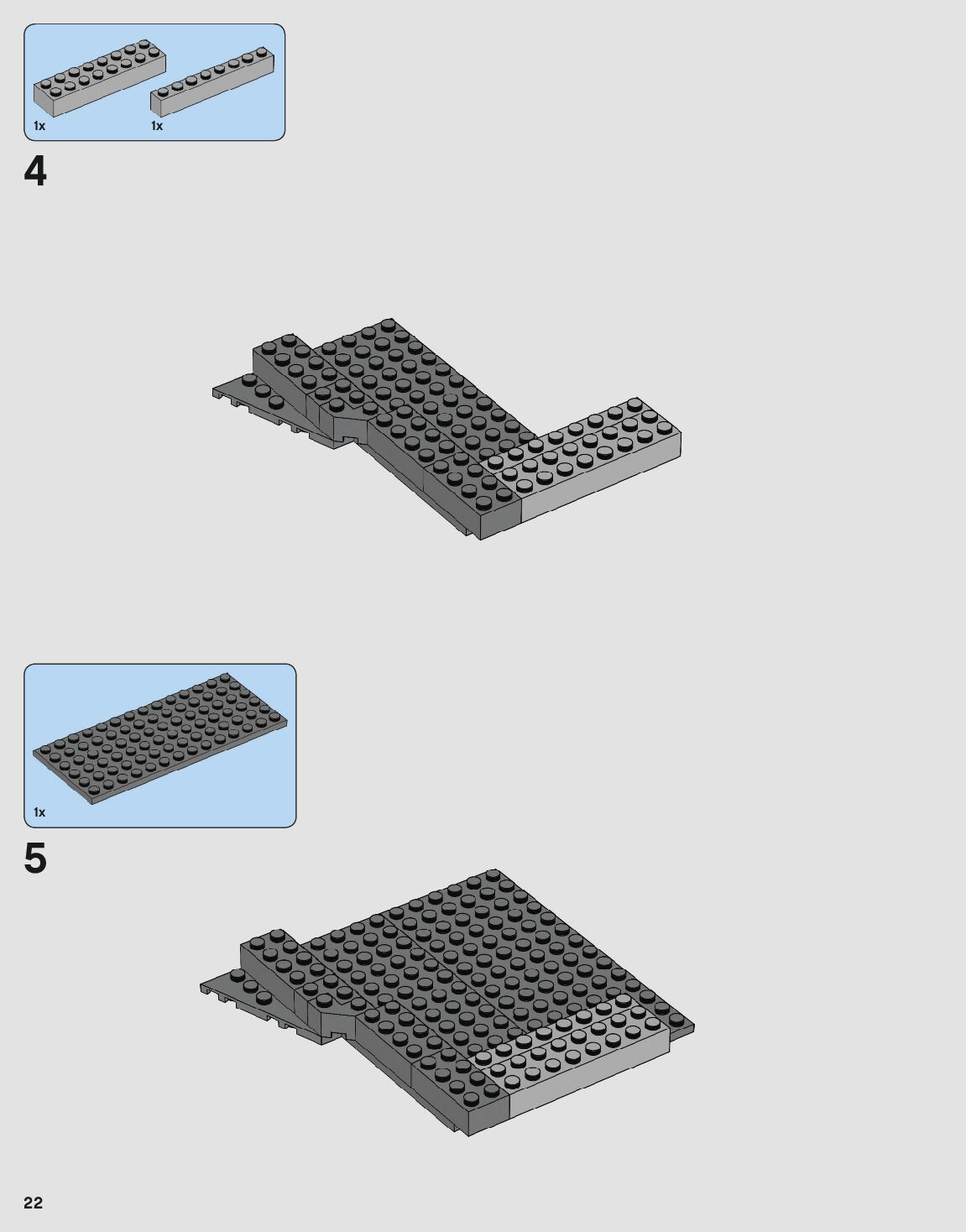 1x
1x
4

1x
5

22