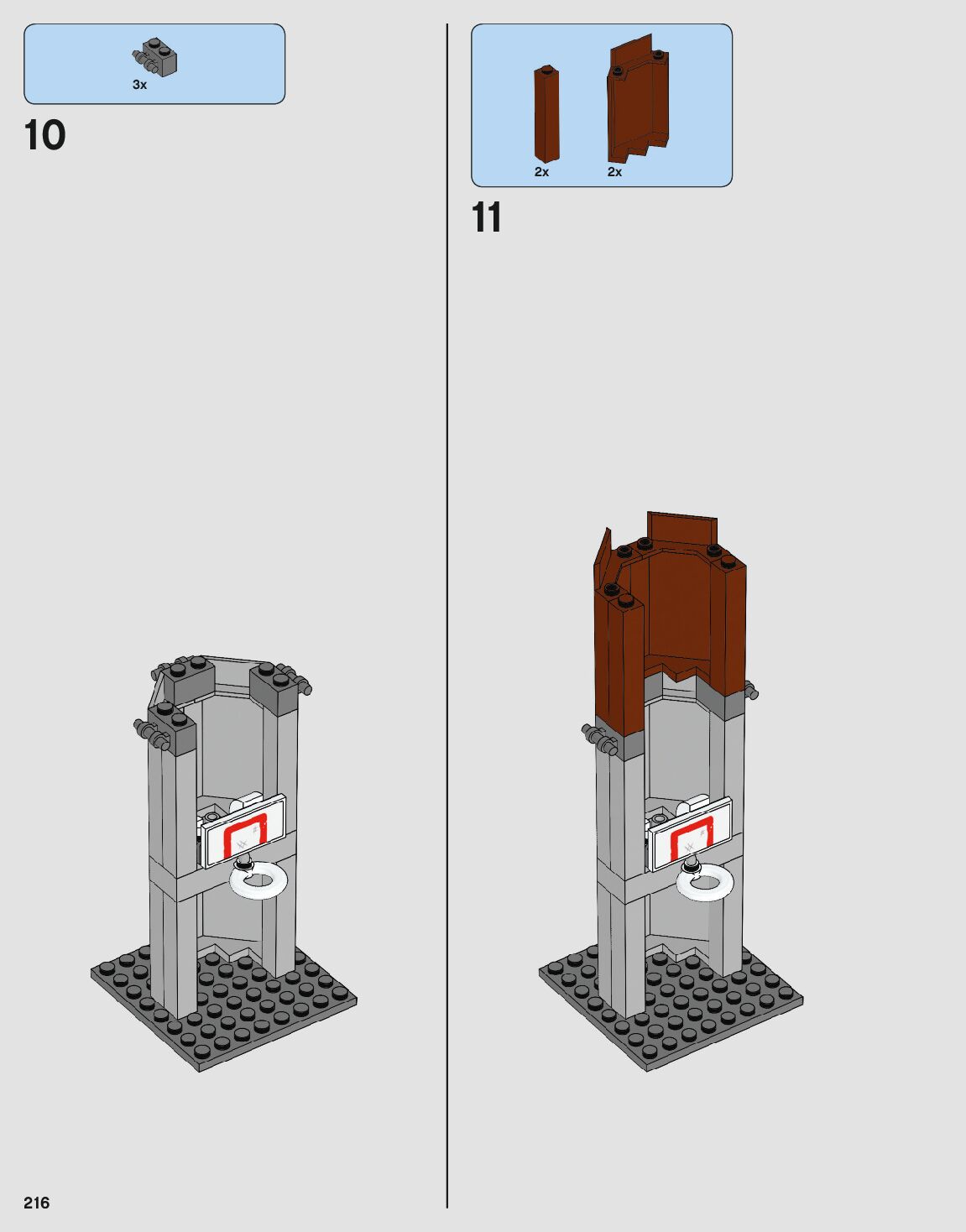 3x

10

2x 2x

11

216