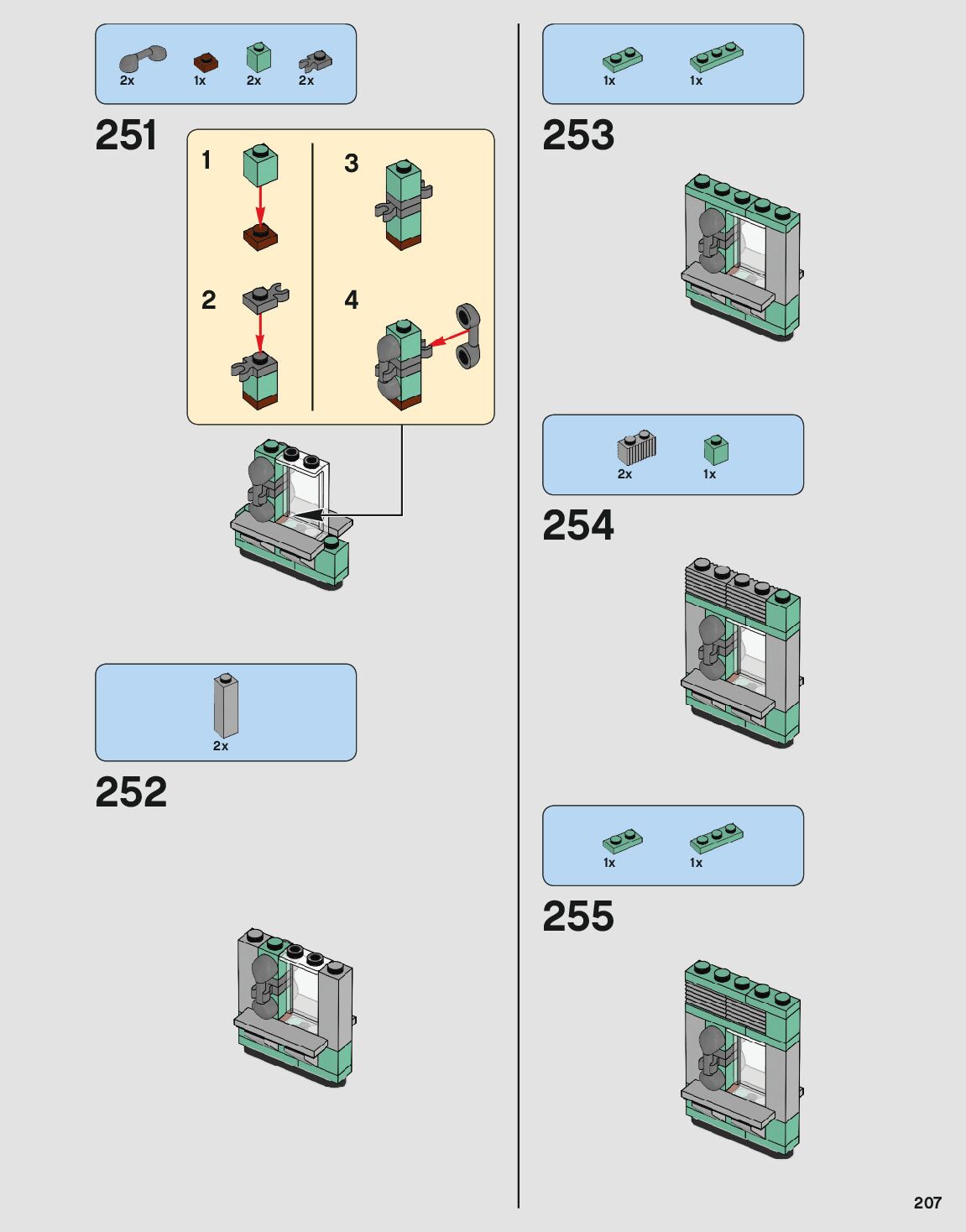 2x 1x 2x 2x

251

1

2

3

4

2x

252

1x 1x

253

2x 1x

254

1x 1x

255

207