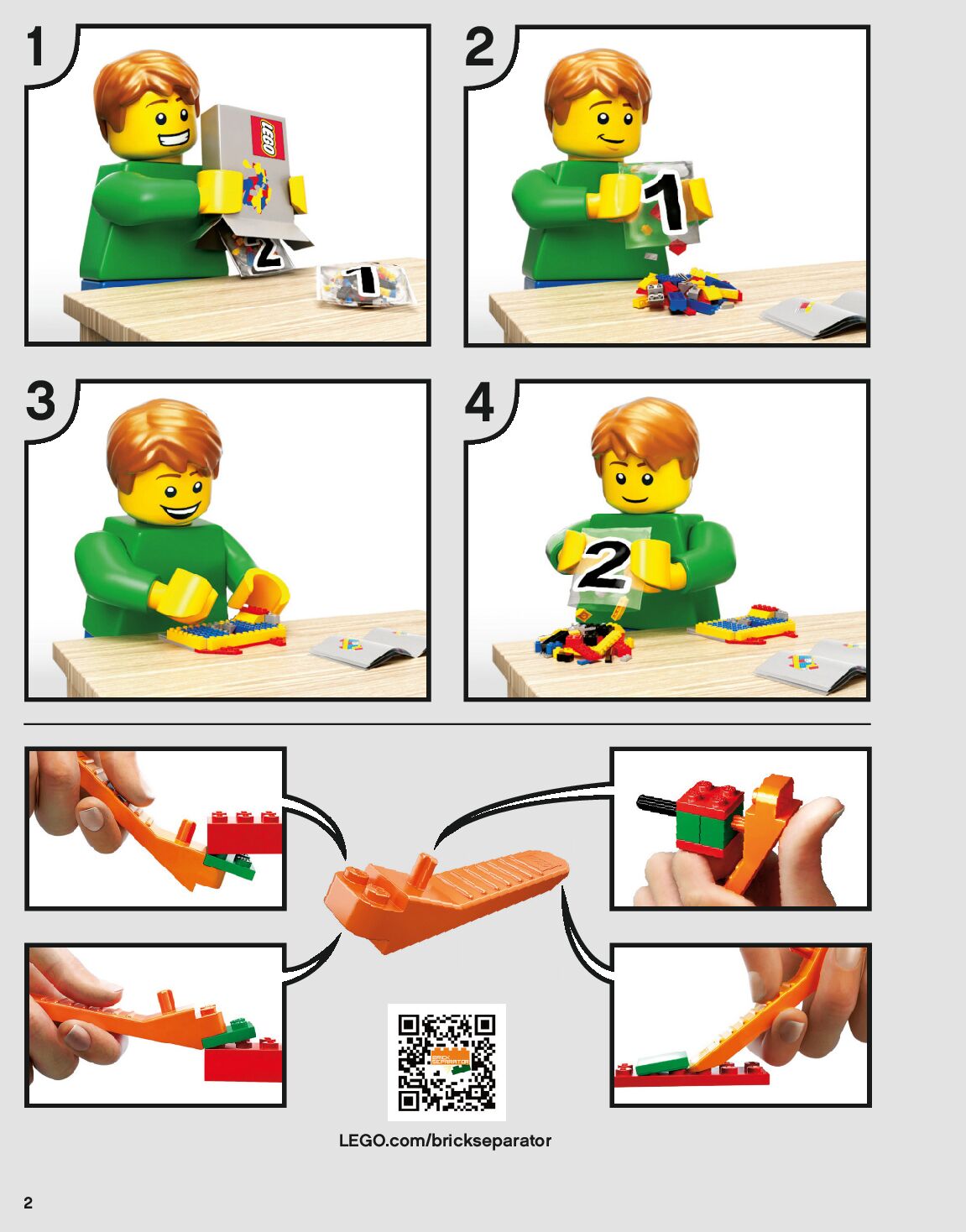 1

LEGO

2

1

2

1

3

4

2

BRICK SEPARATOR

LEGO.com/brickseparator

2