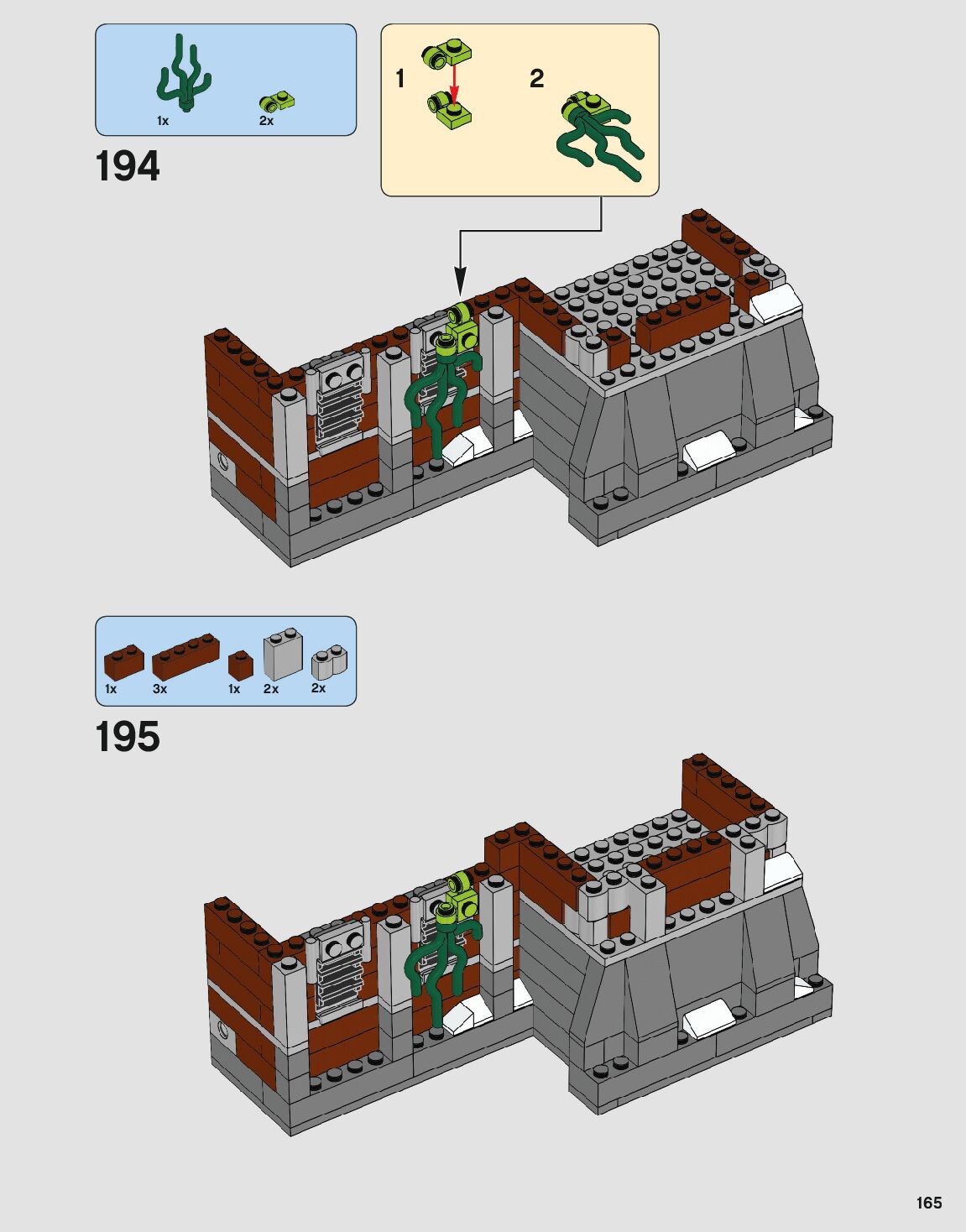 1x 2x

194

1

2

1x 3x 1x 2x 2x

195

165