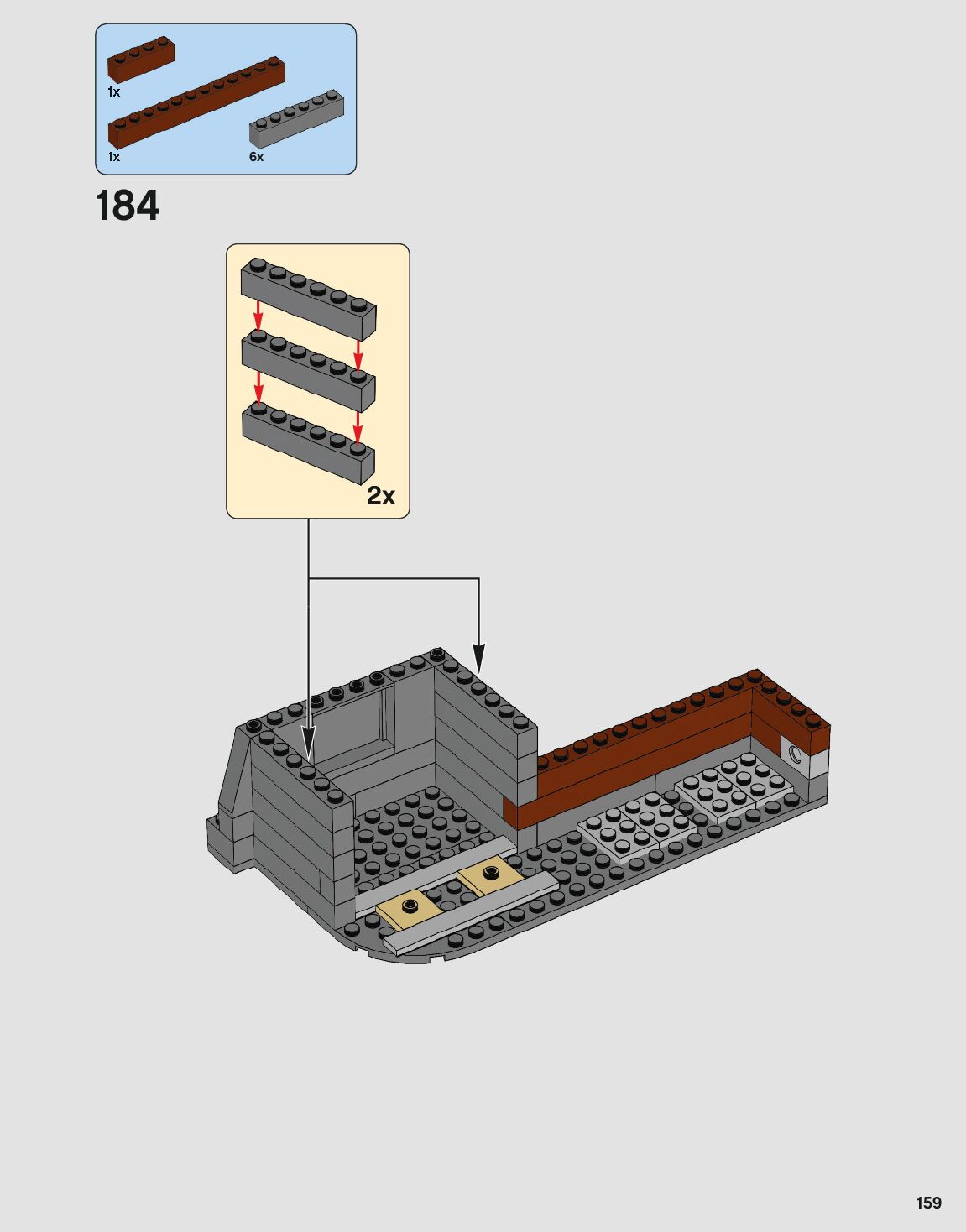 1x
1x
6x

184

2x

159