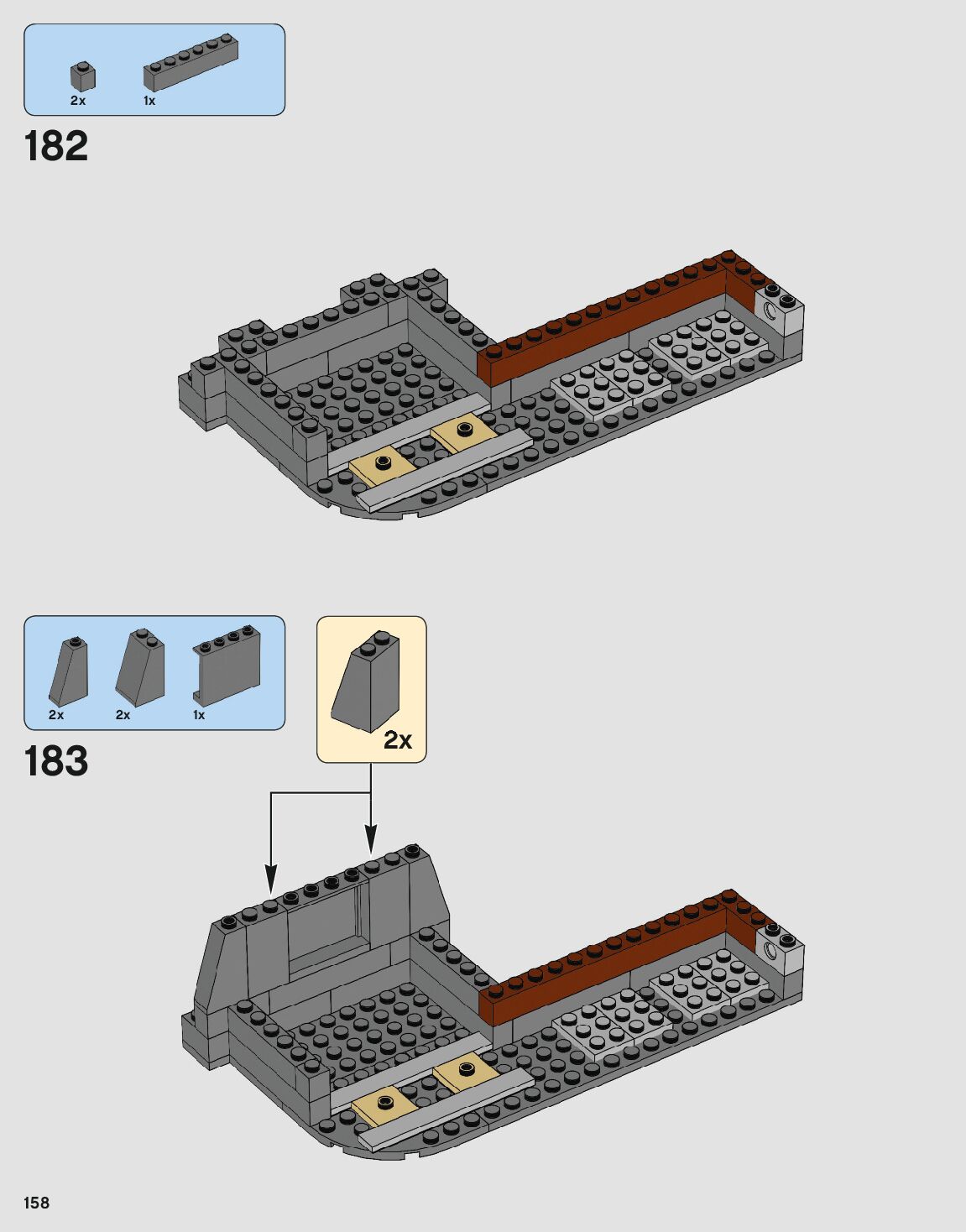 2x 1x

182

2x 2x 1x

2x

183

158