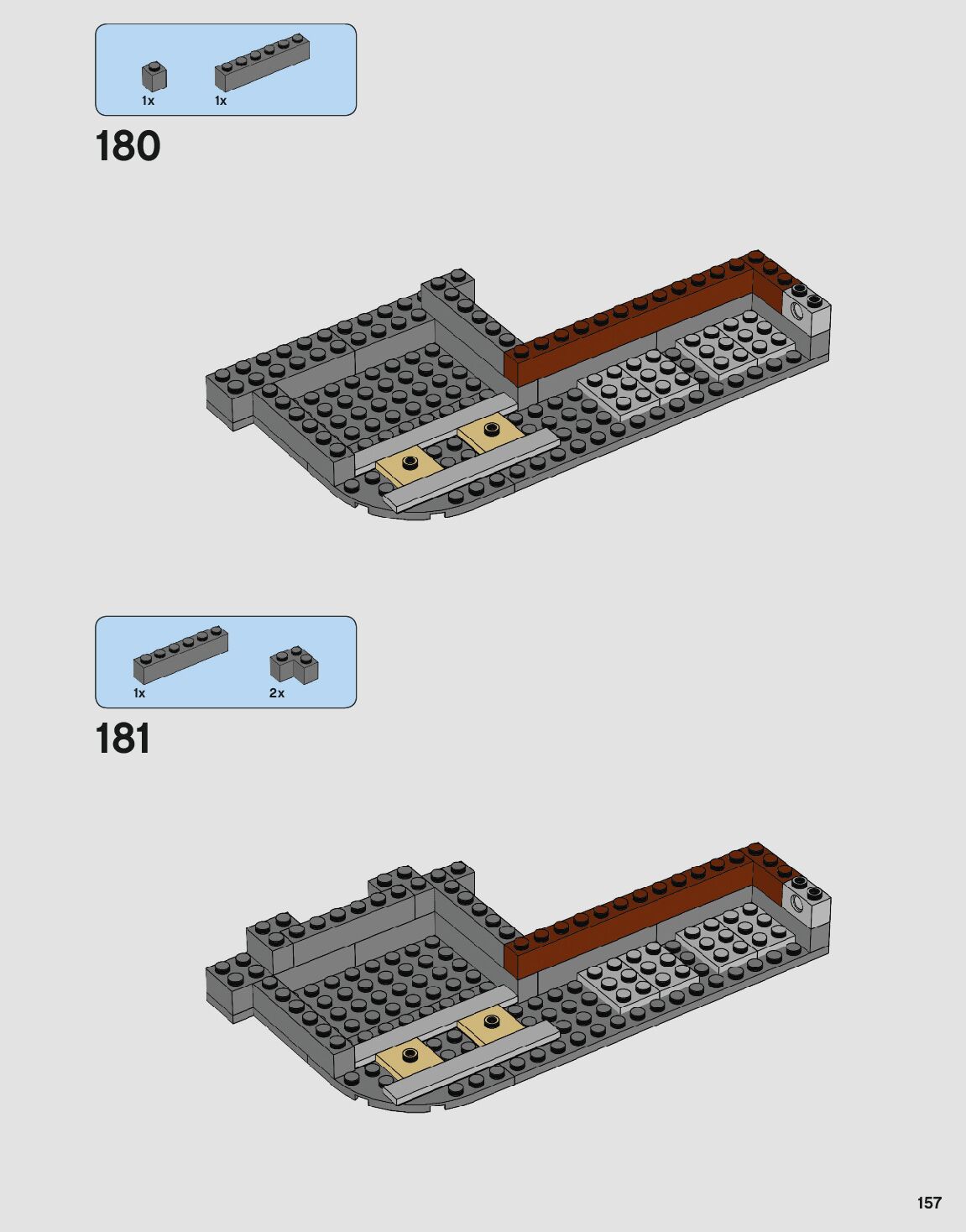 1x 1x

180

1x 2x

181

157