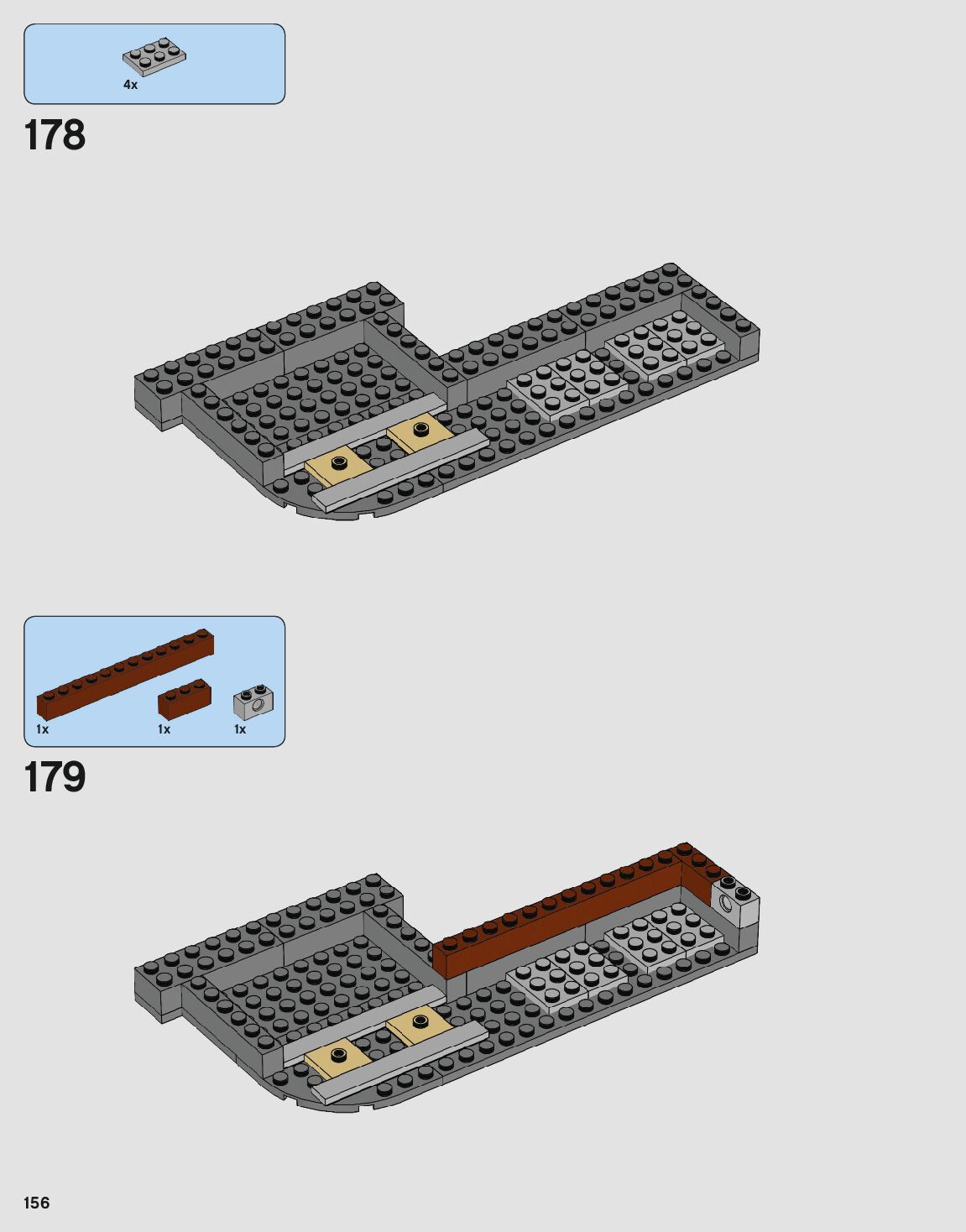 4x

178

1x

1x

1x

179

156