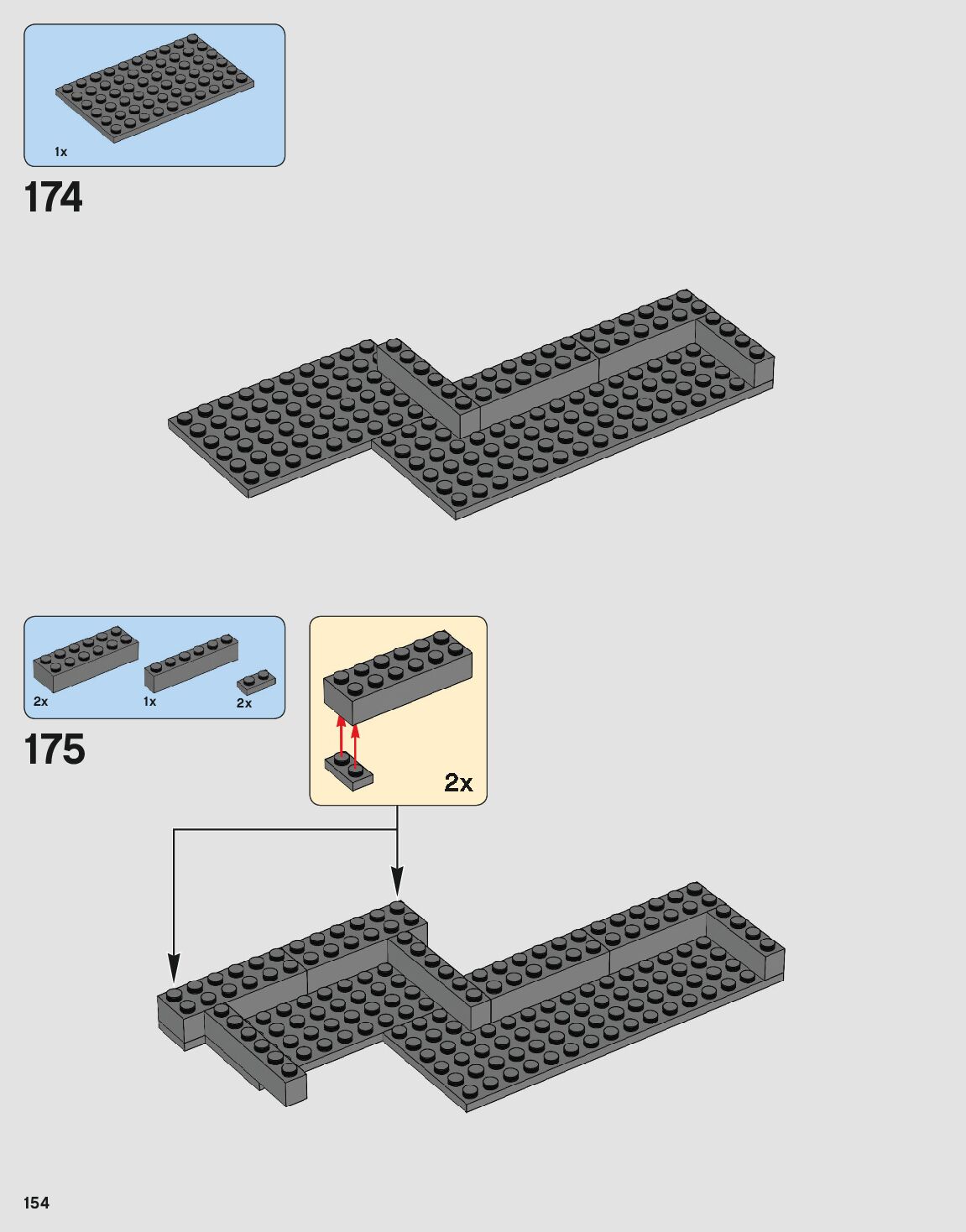 1x

174

2x

1x

2x

175

2x

154