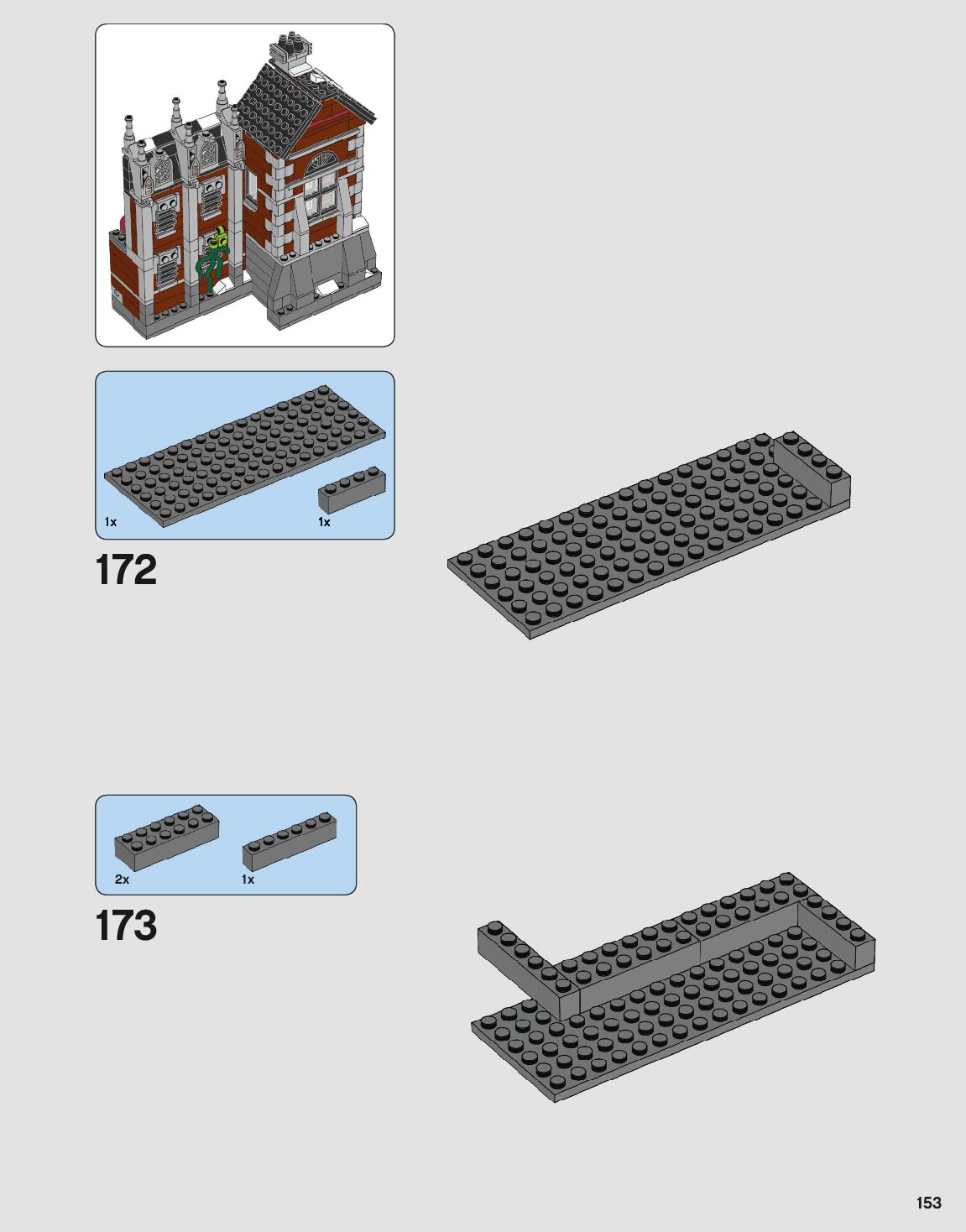 1x
1x

172

2x
1x

173

153