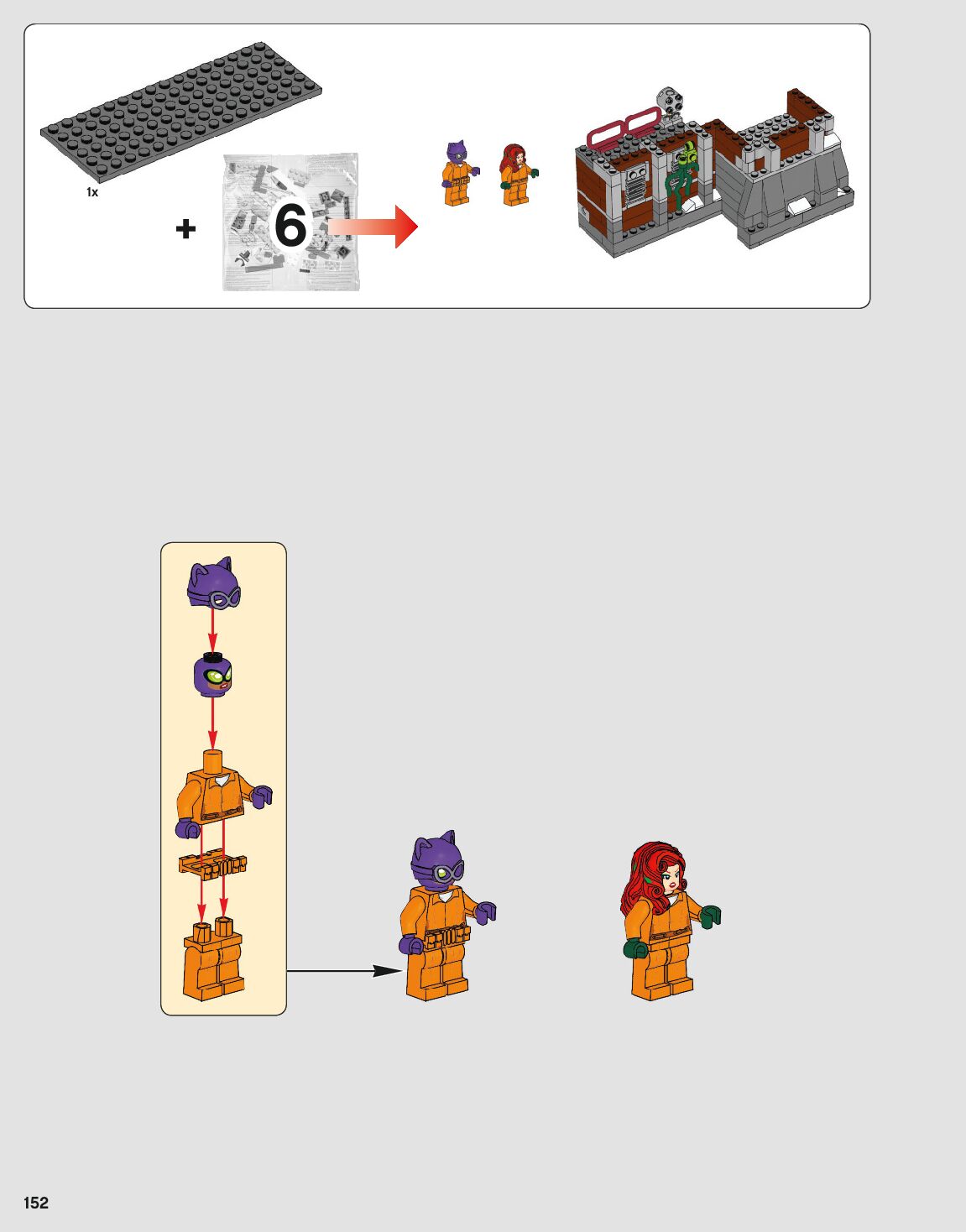 1x

+ 6

152