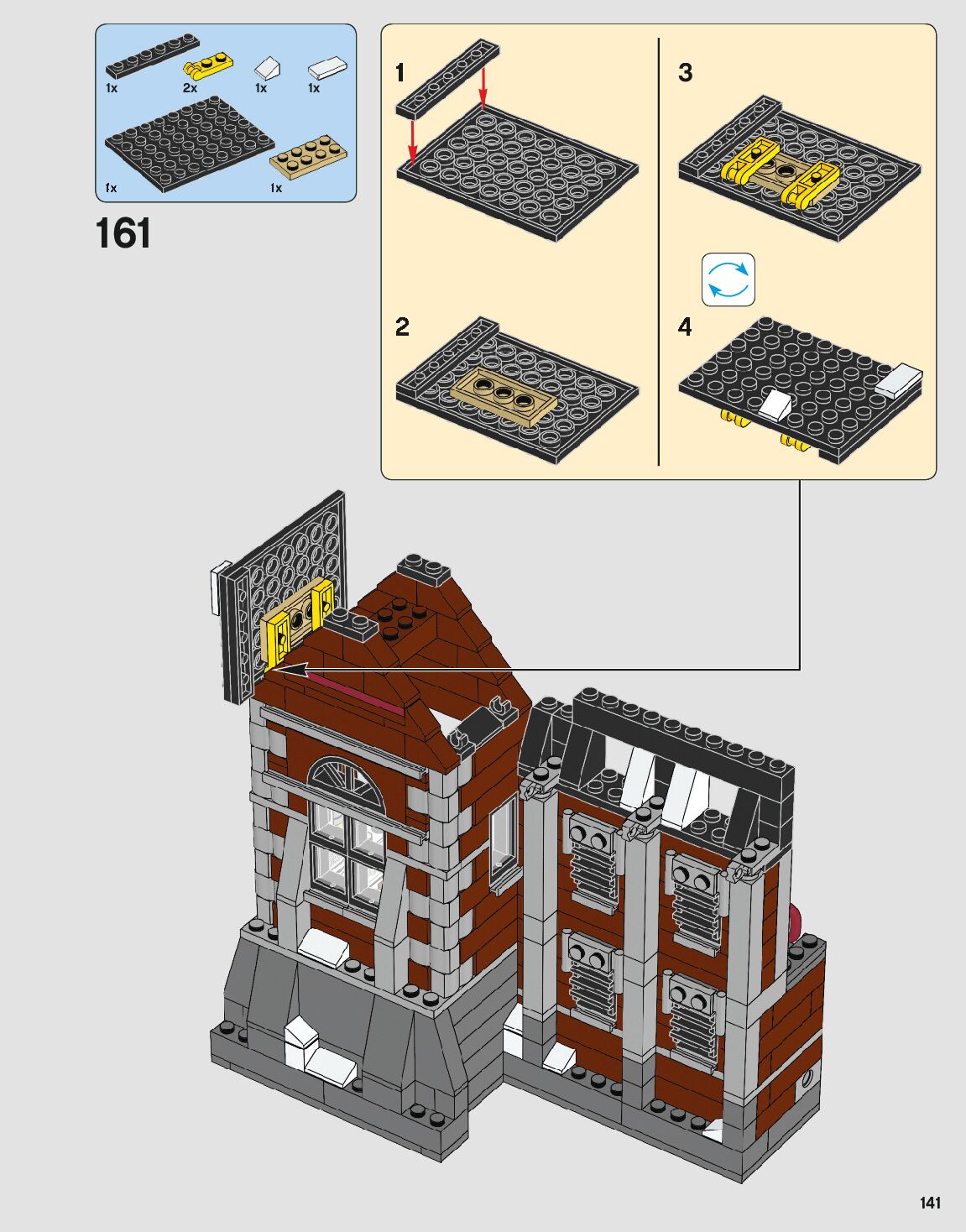 1x 2x 1x 1x

1x 1x

161

1

2

3

4

141