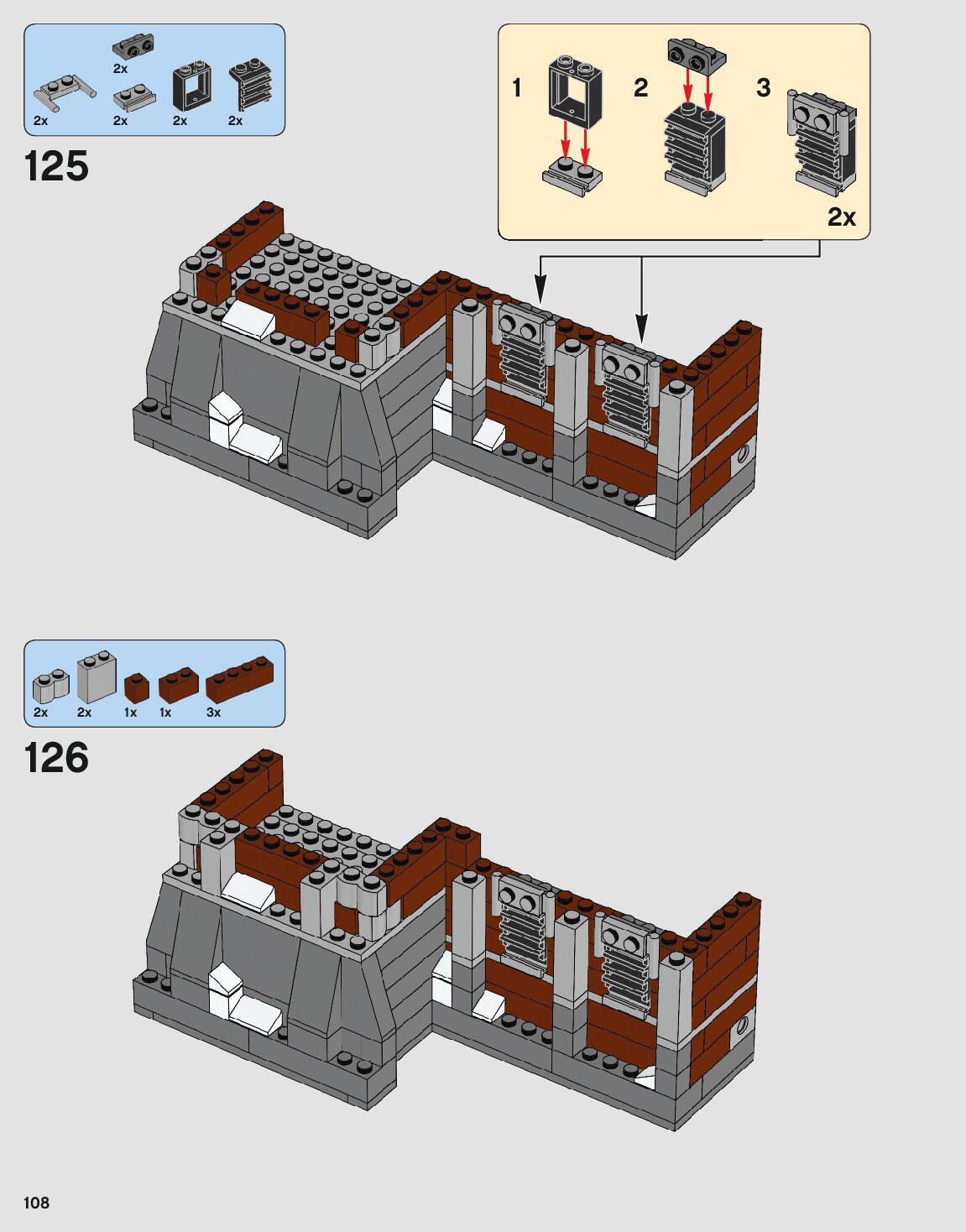 2x
2x
2x
2x
2x

125

1
2
3
2x

2x
2x
1x
1x
3x

126

108