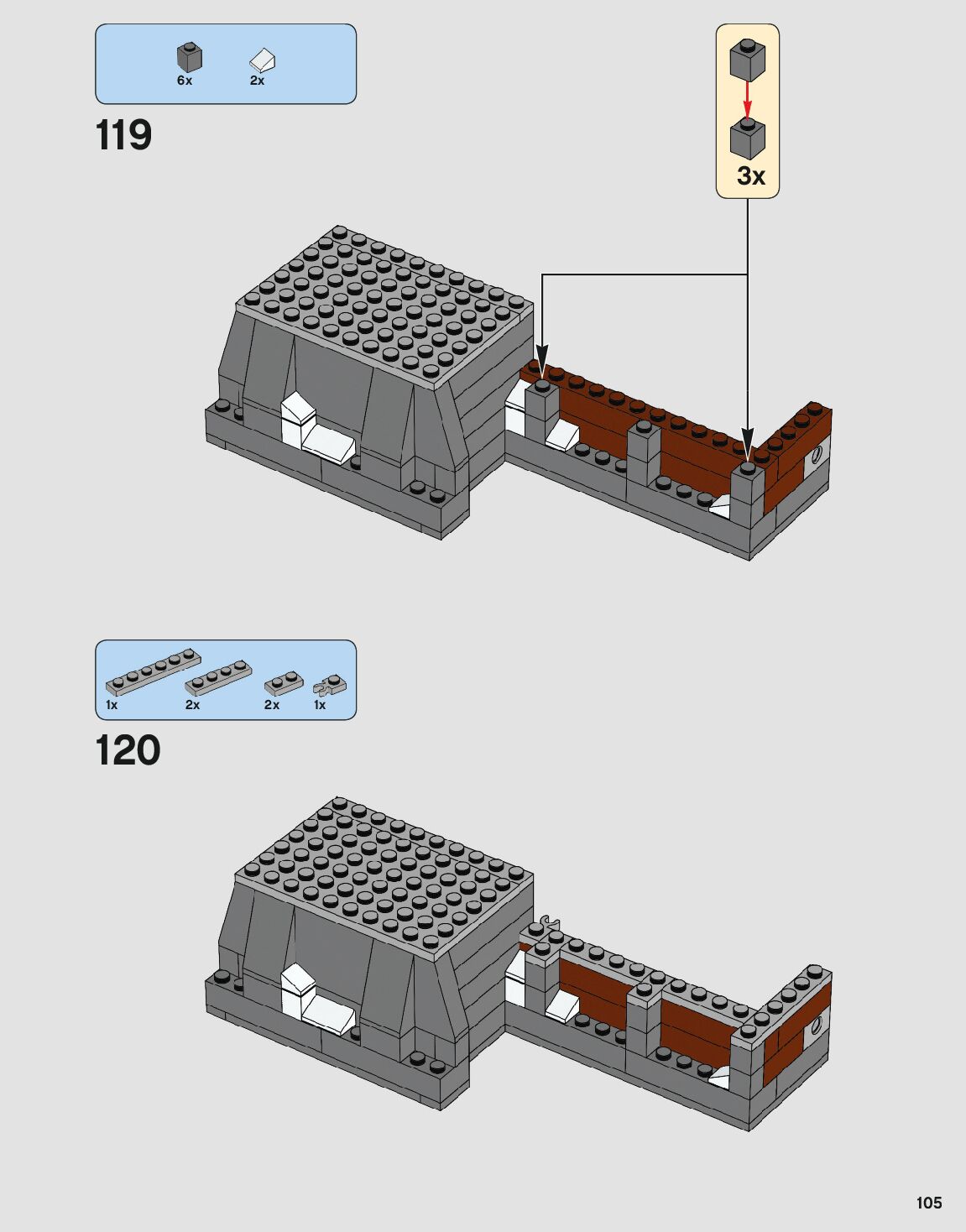 6x 2x

119

3x

1x 2x 2x 1x

120

105