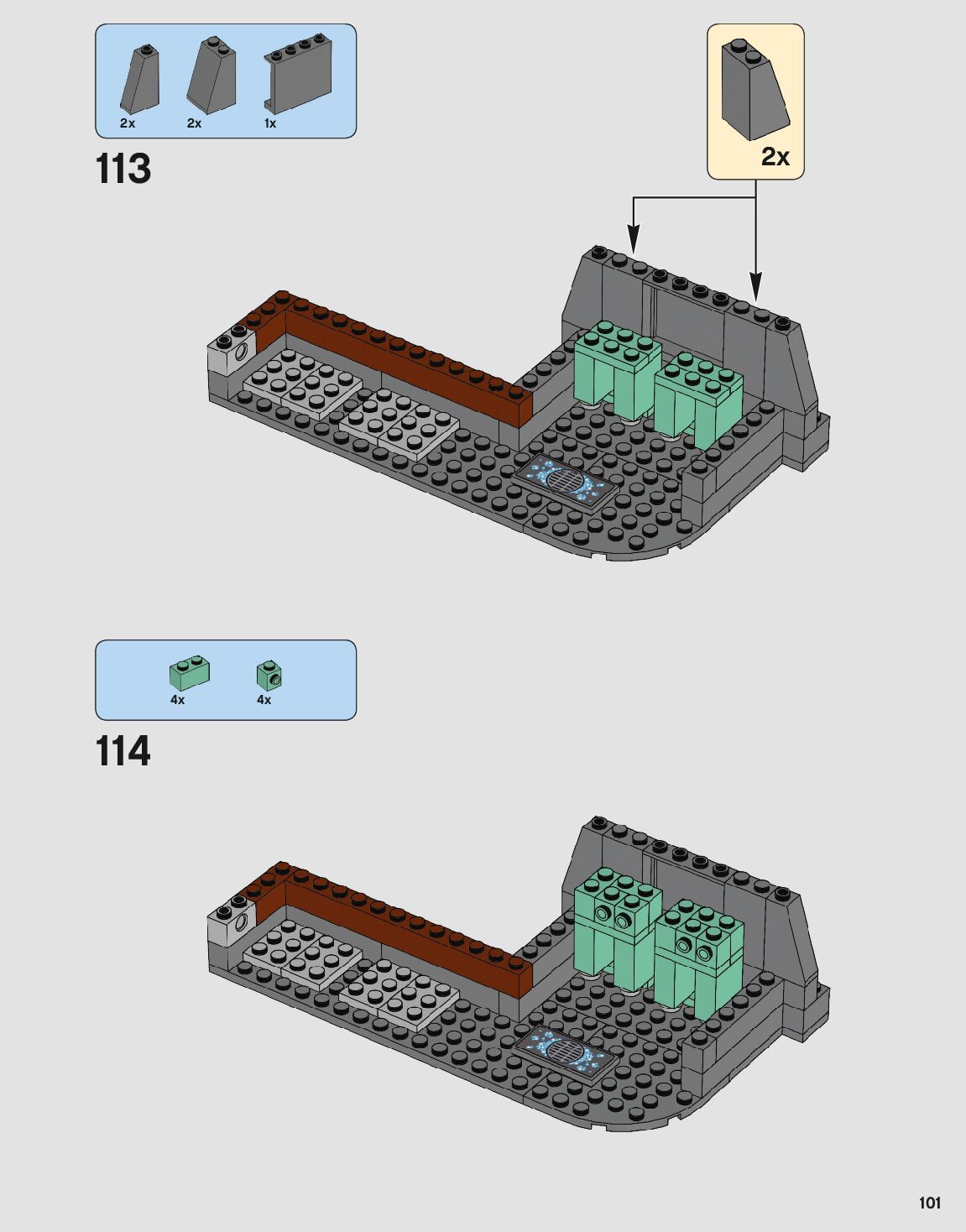 2x 2x 1x

113

2x

4x 4x

114

101