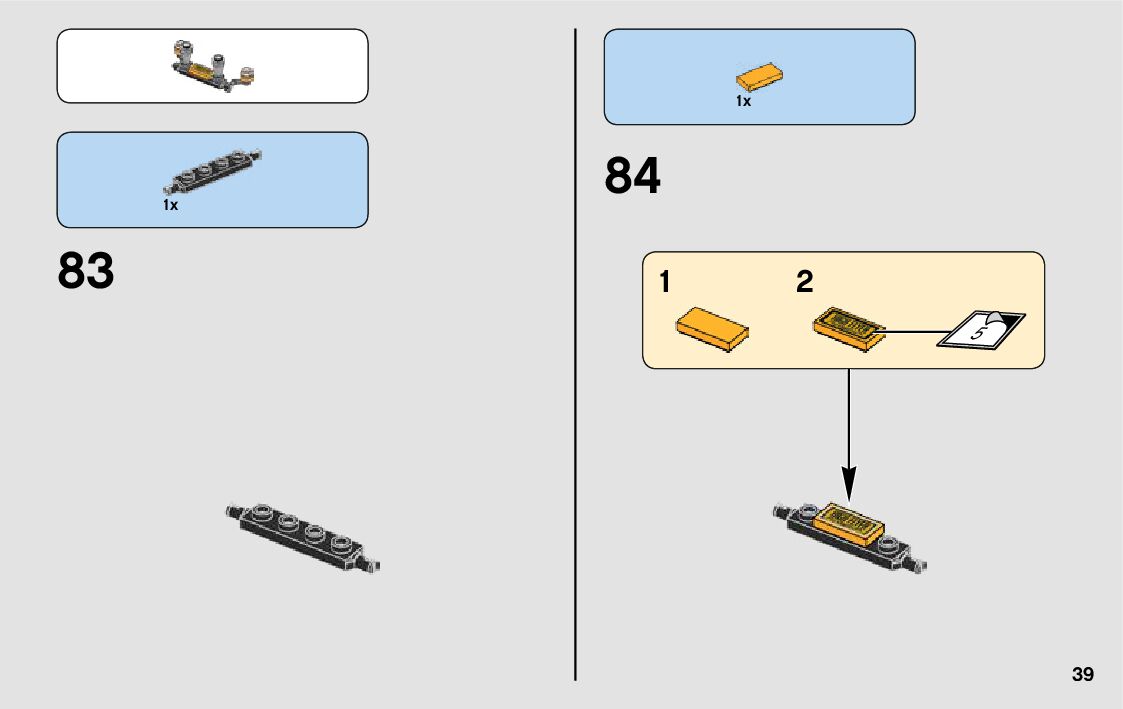 1x

83

1x

84

1

2

5

39