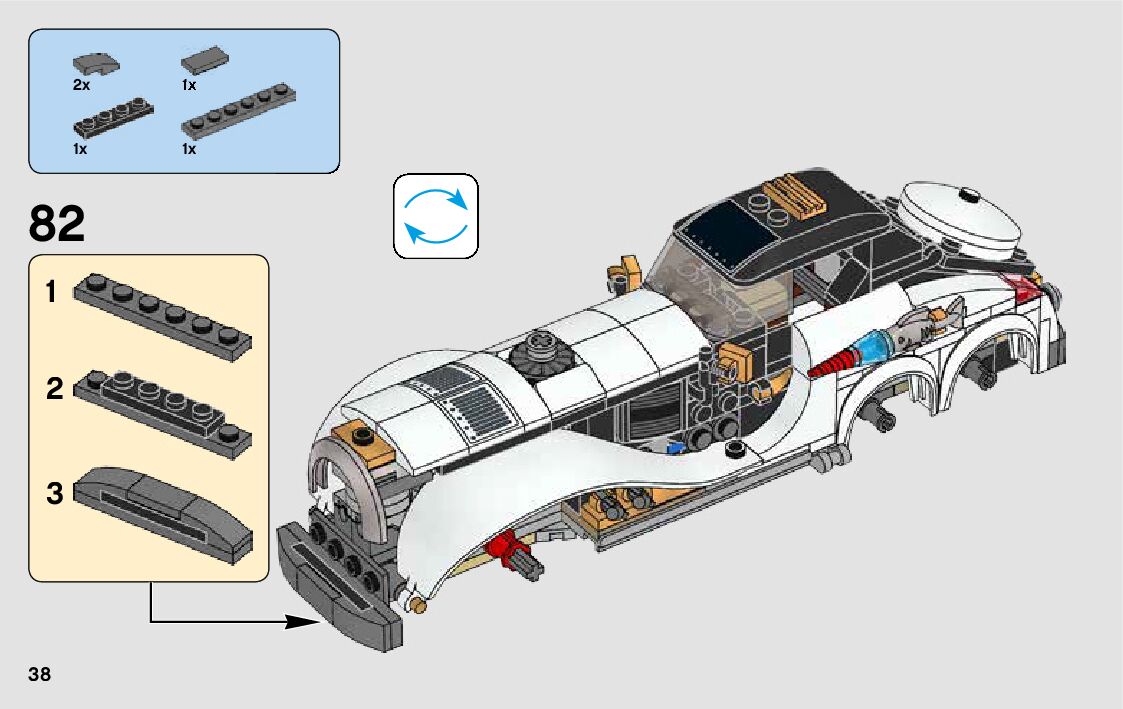 2x
1x
1x
1x

82

1
2
3

38