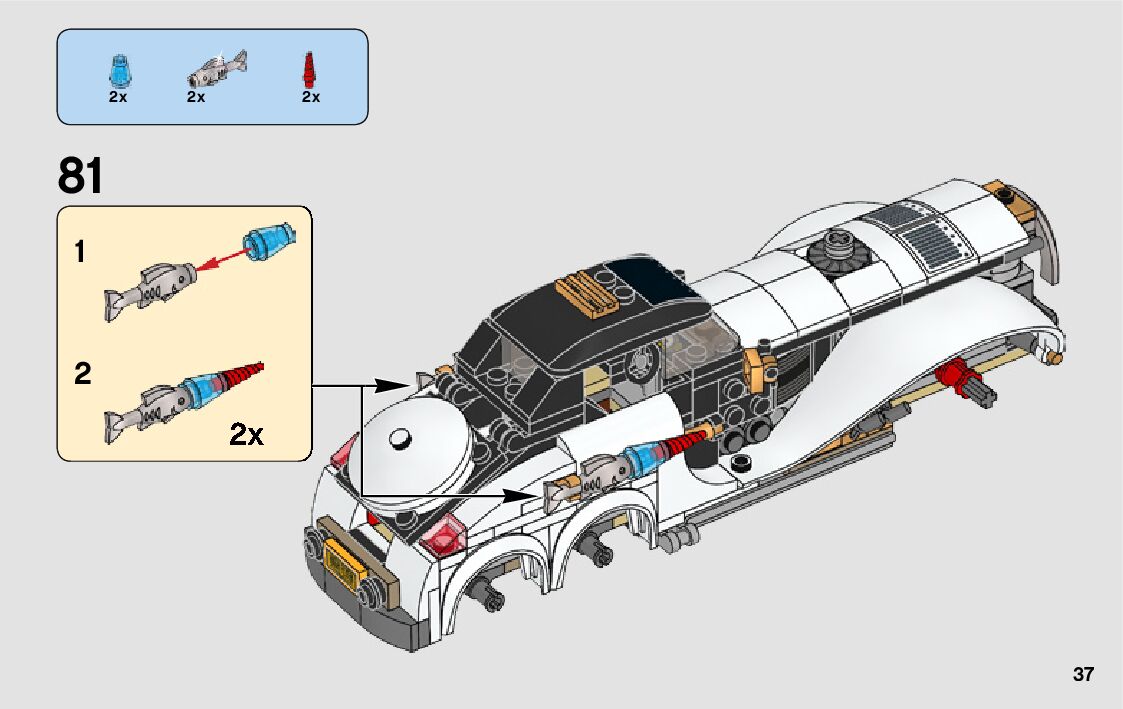 2x
2x
2x

81

1

2

2x

37