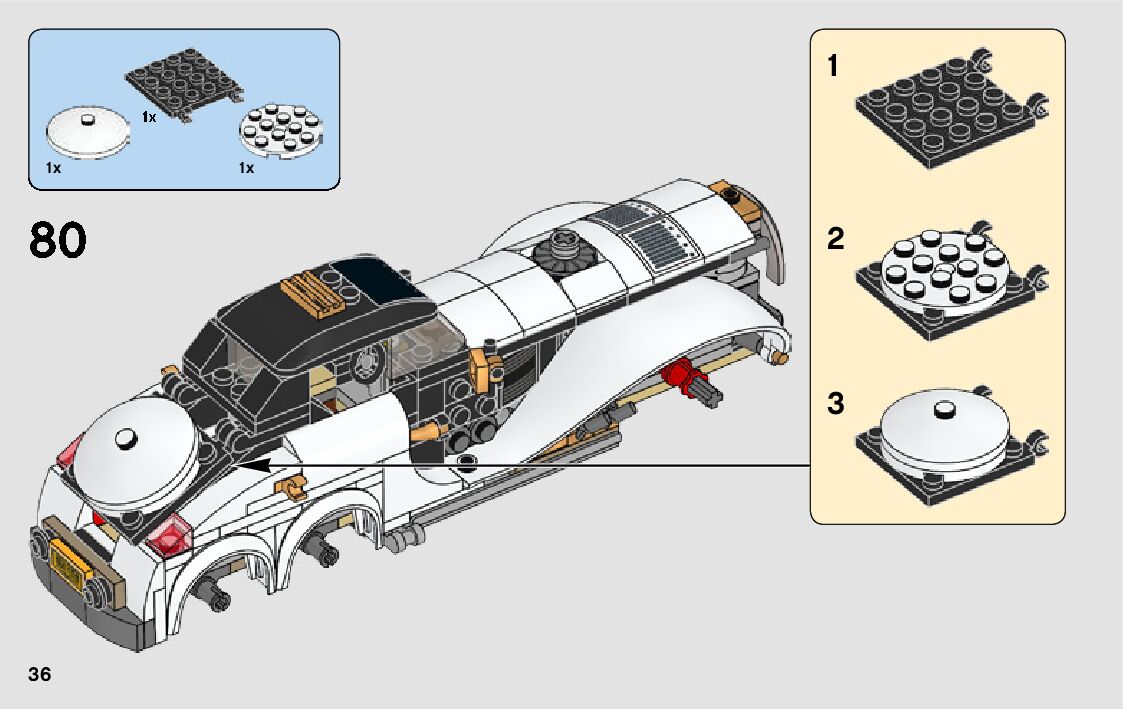 1x

1x

1x

80

1

2

3

36