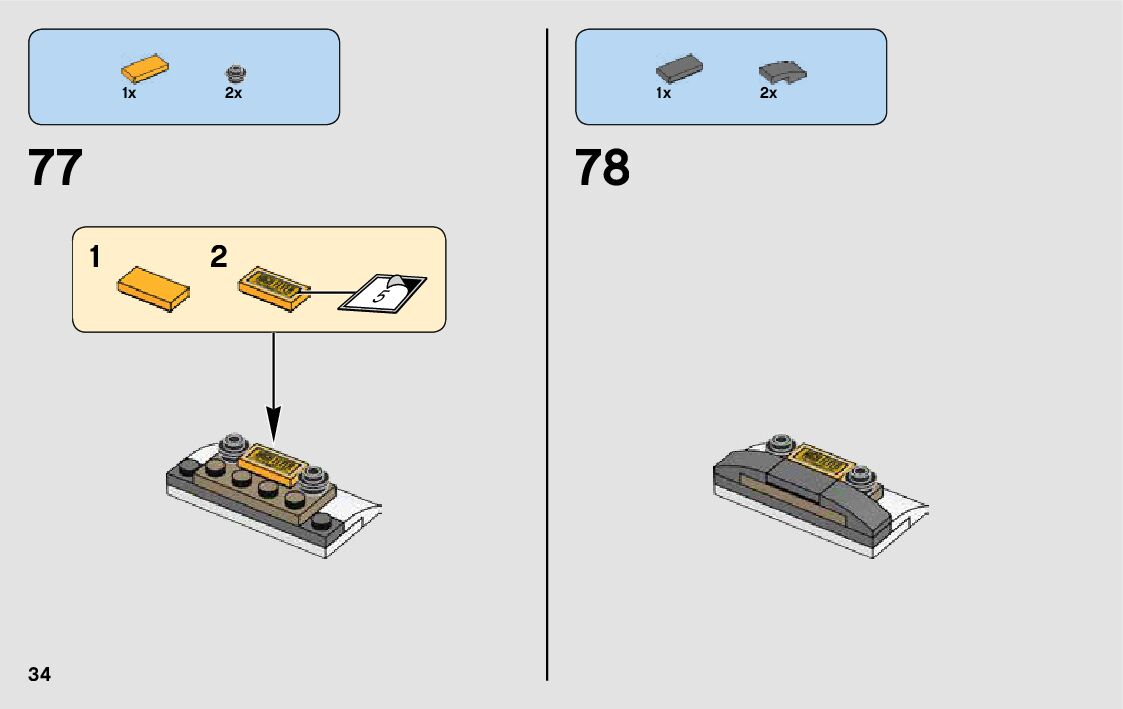 1x 2x

77

1 2

5

34

1x 2x

78