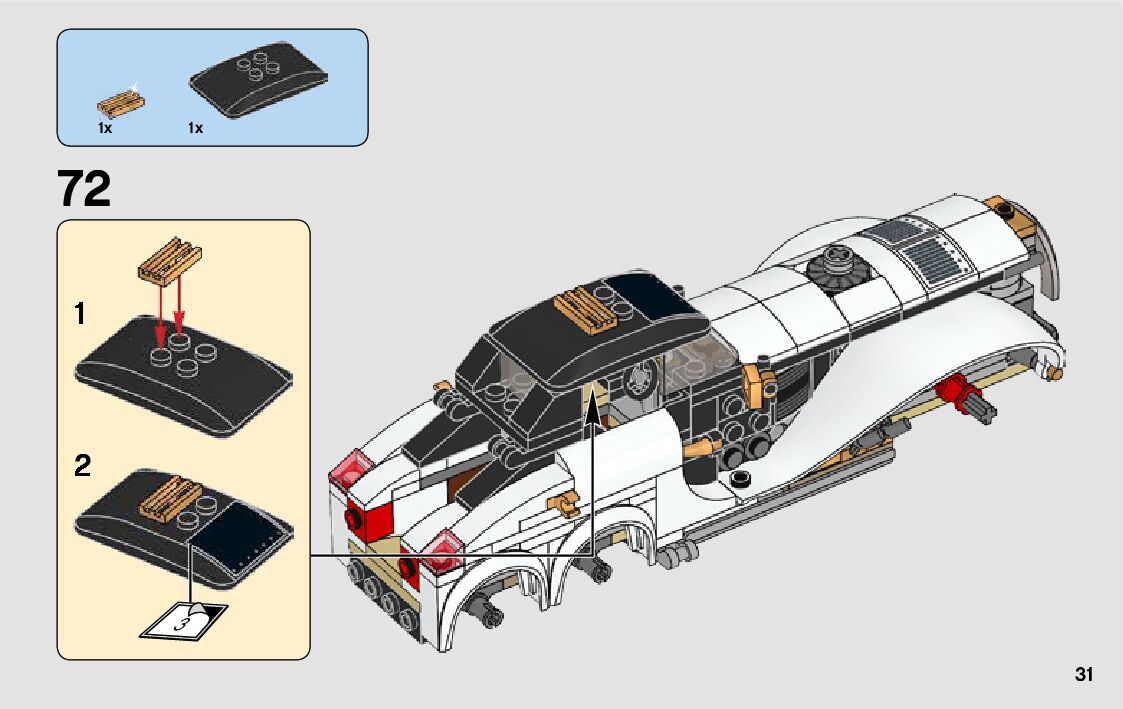 1x 1x

72

1

2

3

31