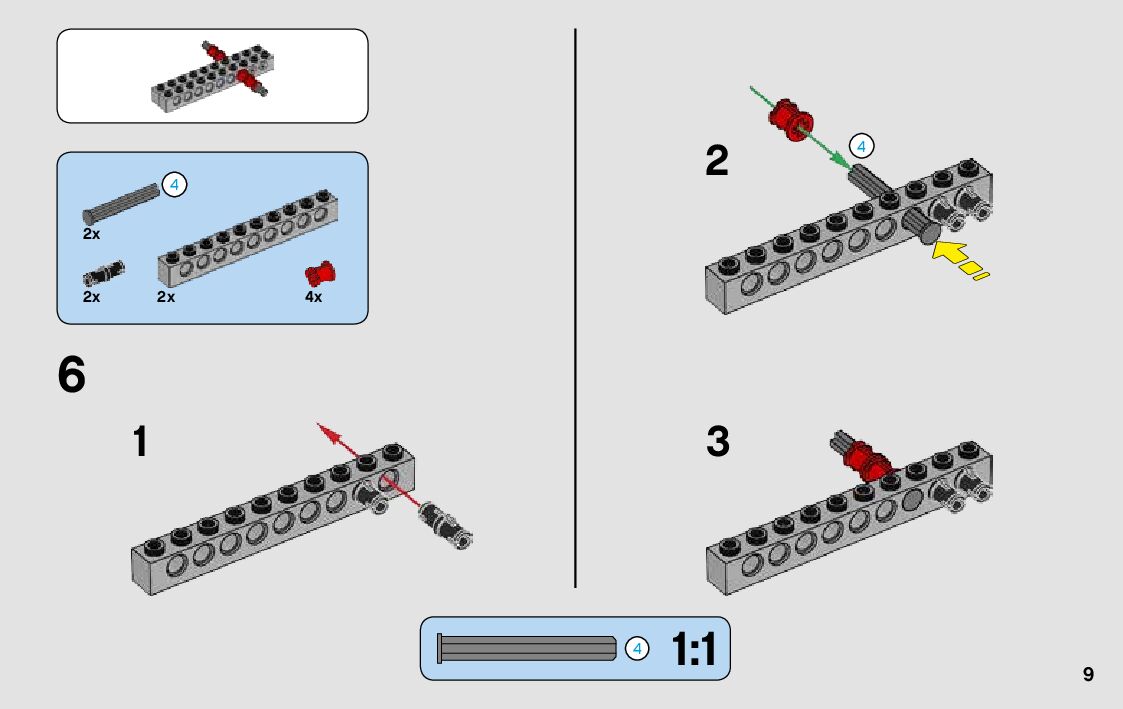 4
2x
2x
2x
4x

6

1

2

4

3

4 1:1

9