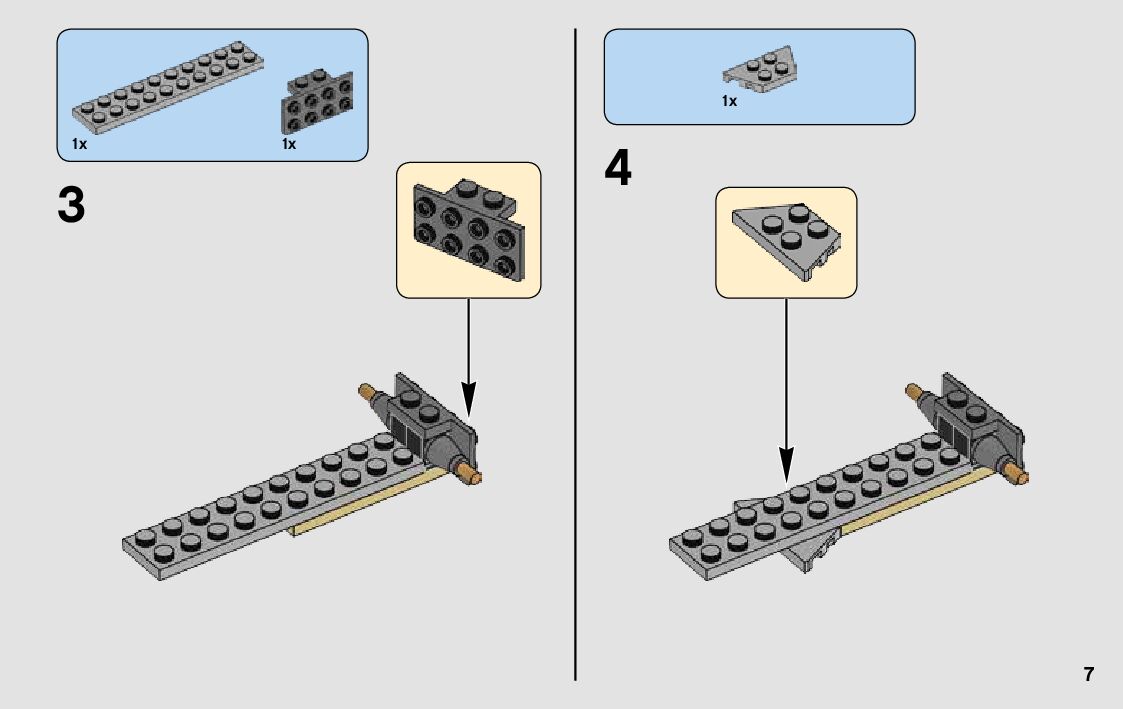 1x

1x

3

1x

4

7