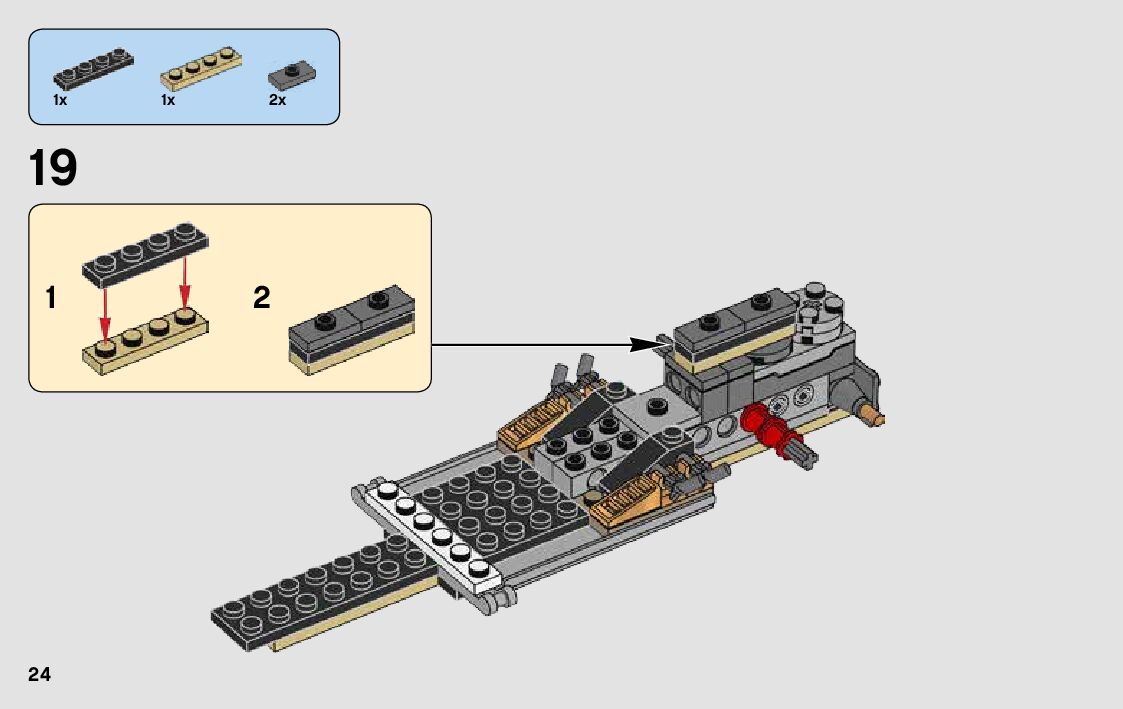 1x 1x 2x

19

1

2

24