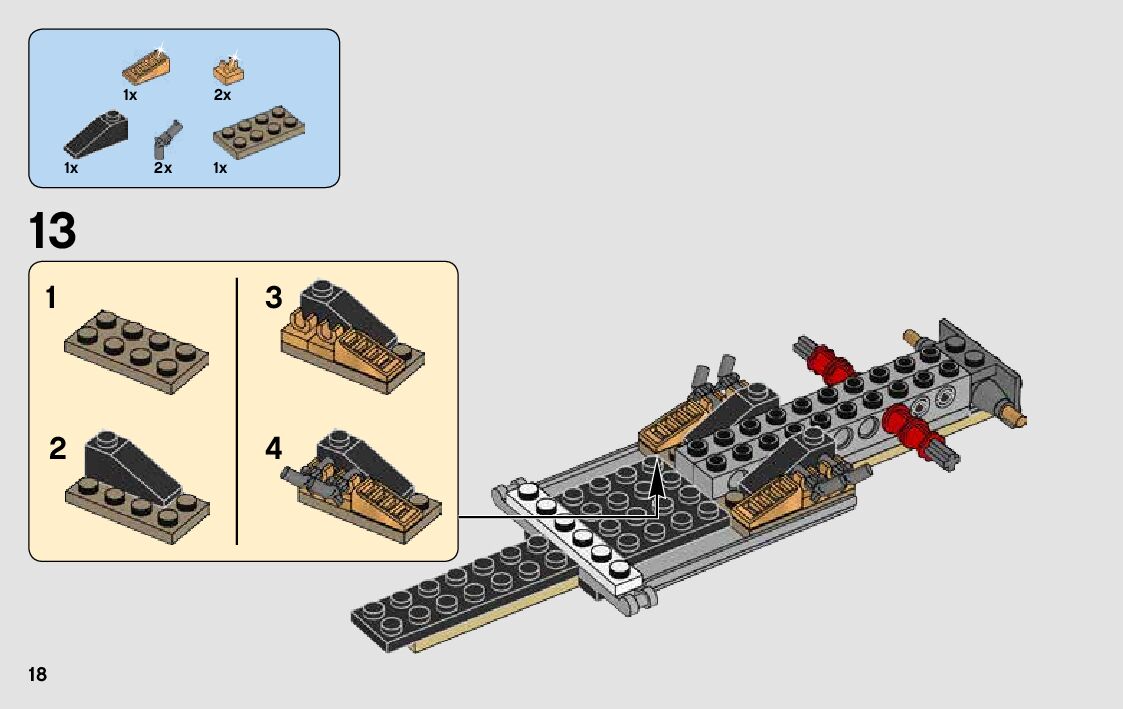 1x
2x
1x
2x
1x

13

1
2
3
4

18