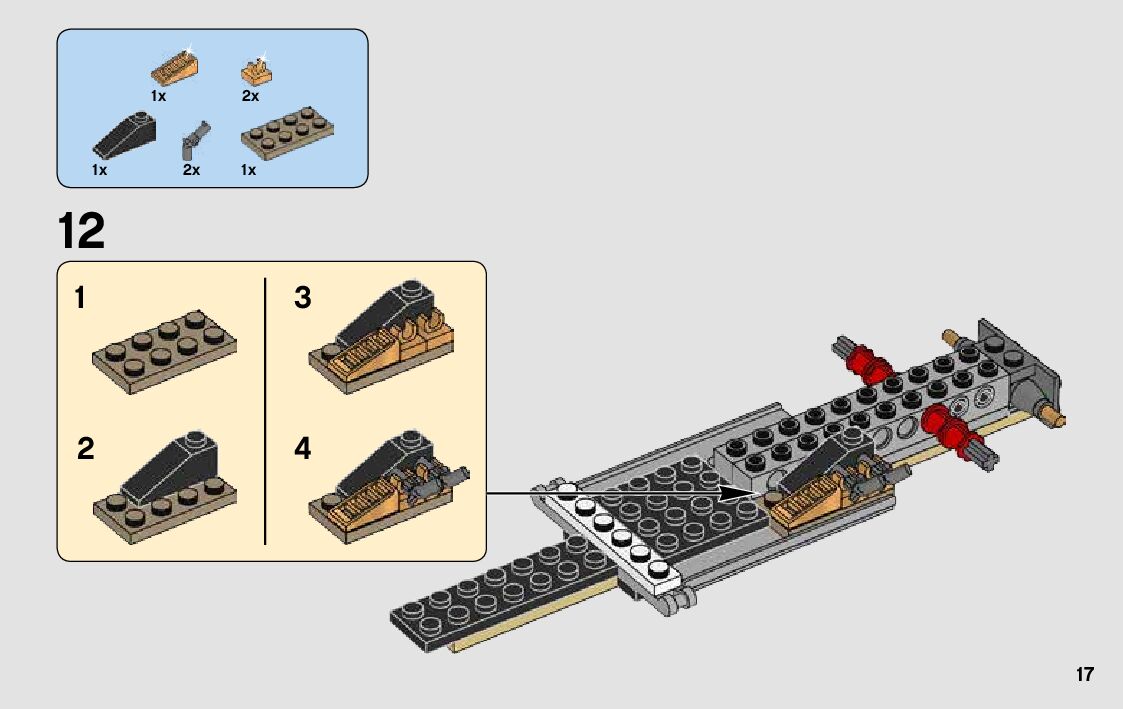 1x
2x
1x
2x
1x

12

1
2
3
4

17