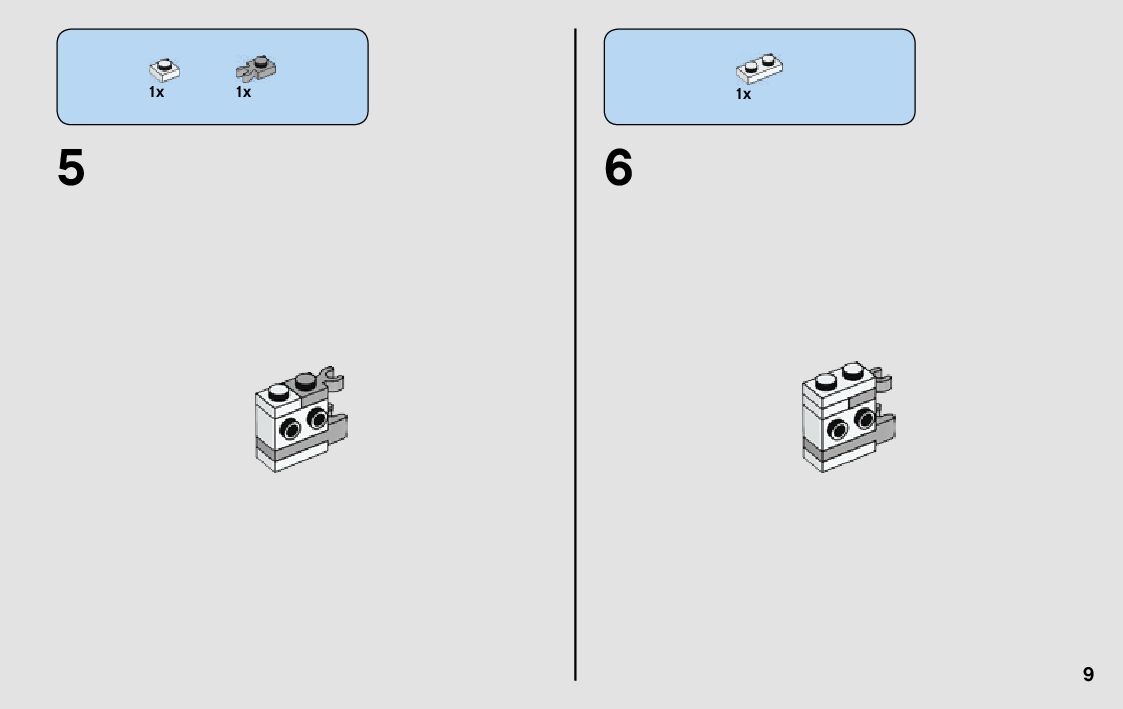 1x 1x

5

1x

6

9