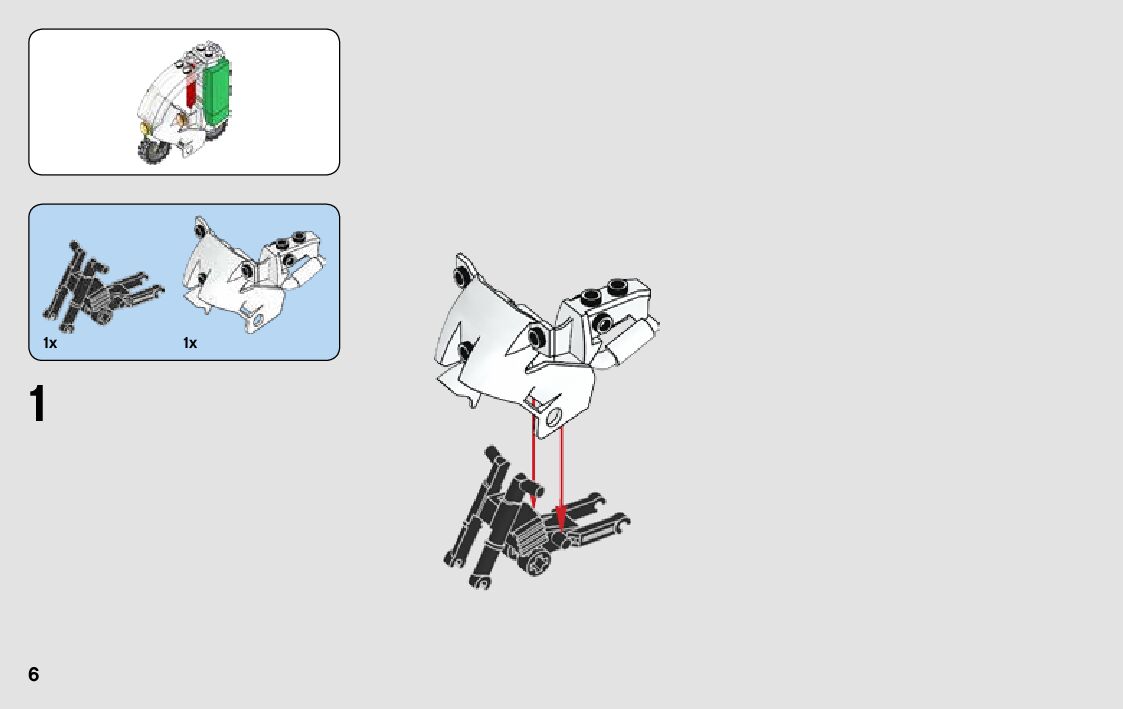 1x 1x

1

6